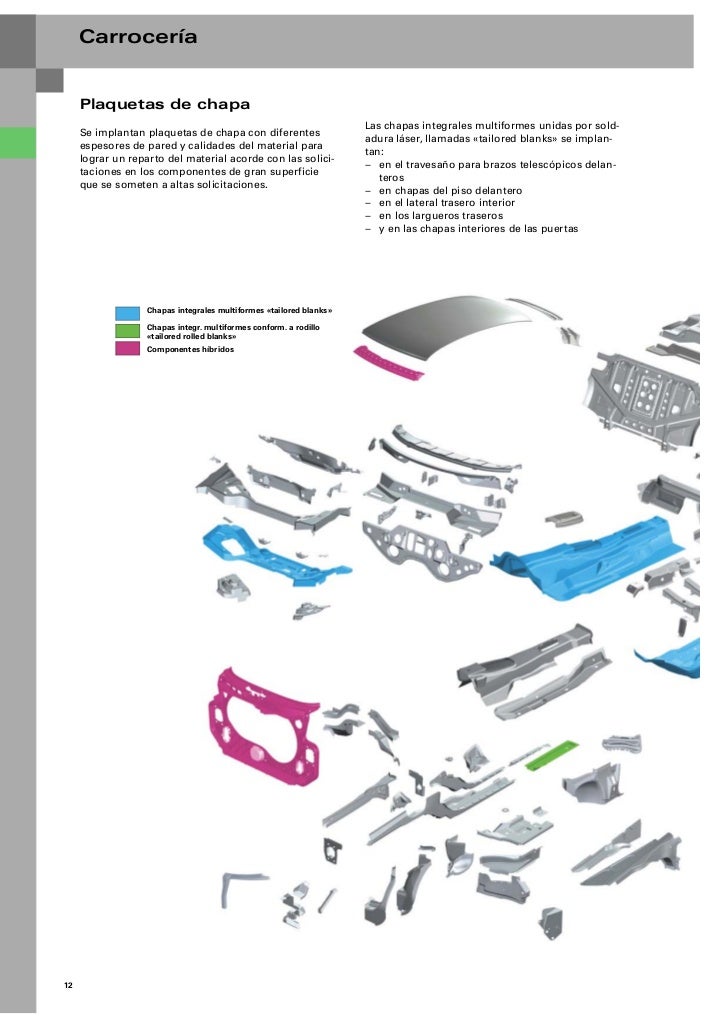 Carrocería

Plaquetas de chapa

Se implantan plaquetas de chapa con diferentes espesores de pared y calidades del material para lograr un reparto del material acorde con las solicitaciones en los componentes de gran superficie que se someten a altas solicitaciones.

Las chapas integrales multiformes unidas por soldadura láser, llamadas «tailored blanks» se implantan:
– en el travesaño para brazos telescópicos delanteros
– en chapas del piso delantero
– en el lateral trasero interior
– en los largueros traseros
– y en las chapas interiores de las puertas

Chapas integrales multiformes «tailored blanks»
Chapas integr. multiformes conform. a rodillo «tailored rolled blanks»
Componentes híbridos

12