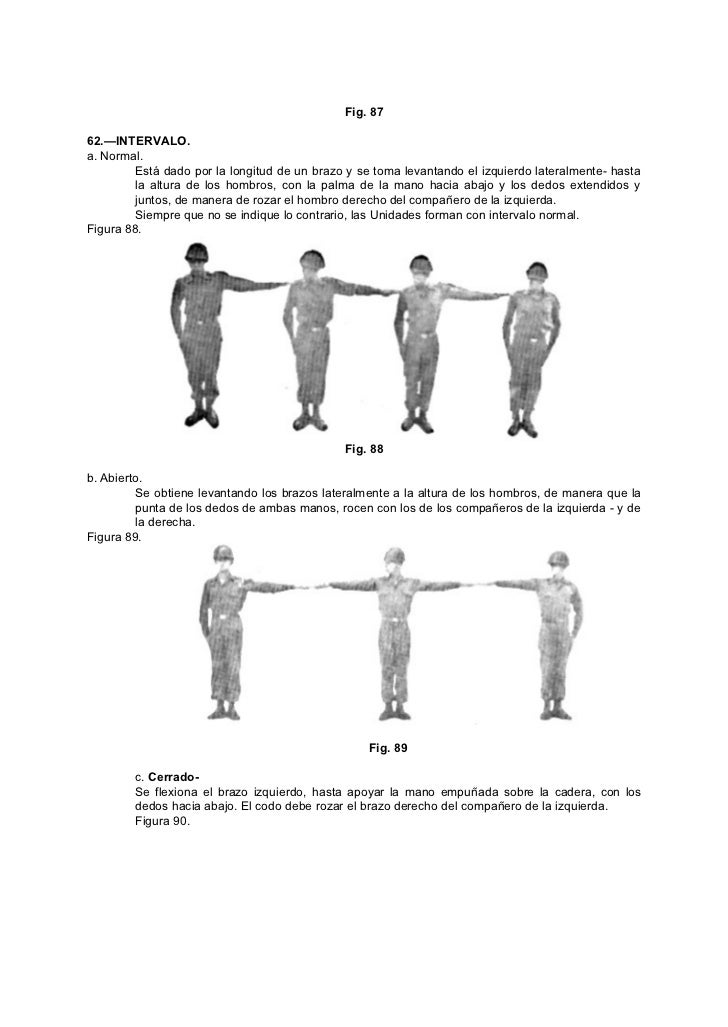 Fig. 87

62.—INTERVALO.
a. Normal.
Está dado por la longitud de un brazo y se toma levantando el izquierdo lateralmente- hasta la altura de los hombros, con la palma de la mano hacia abajo y los dedos extendidos y juntos, de manera de rozar el hombro derecho del compañero de la izquierda.
Siempre que no se indique lo contrario, las Unidades forman con intervalo normal.
Figura 88.

Fig. 88

b. Abierto.
Se obtiene levantando los brazos lateralmente a la altura de los hombros, de manera que la punta de los dedos de ambas manos, rocen con los de los compañeros de la izquierda - y de la derecha.
Figura 89.

Fig. 89

c. Cerrado-
Se flexiona el brazo izquierdo, hasta apoyar la mano empuñada sobre la cadera, con los dedos hacia abajo. El codo debe rozar el brazo derecho del compañero de la izquierda.
Figura 90.