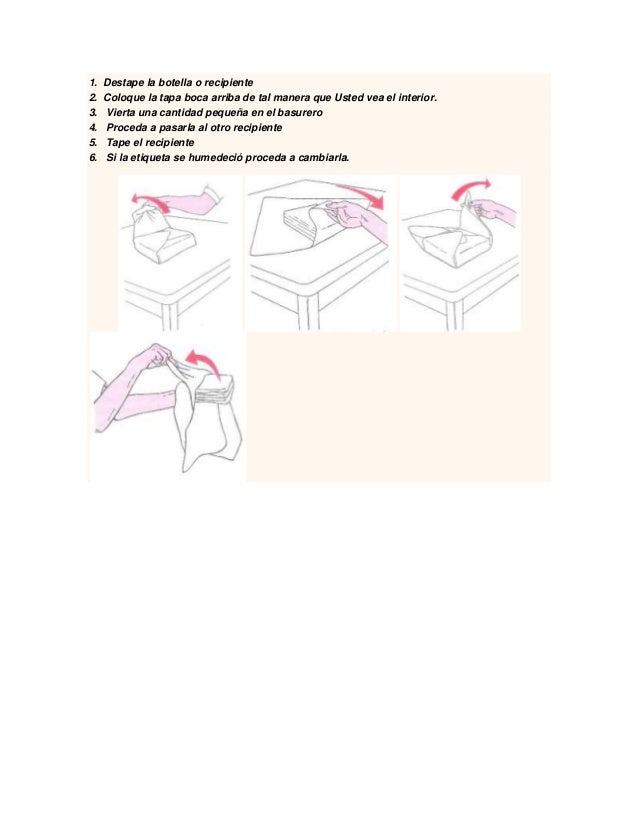 1. Destape la botella o recipiente
2. Coloque la tapa boca arriba de tal manera que Usted vea el interior.
3. Vierta una cantidad pequeña en el basurero
4. Proceda a pasarla al otro recipiente
5. Tape el recipiente
6. Si la etiqueta se humedeció proceda a cambiarla.