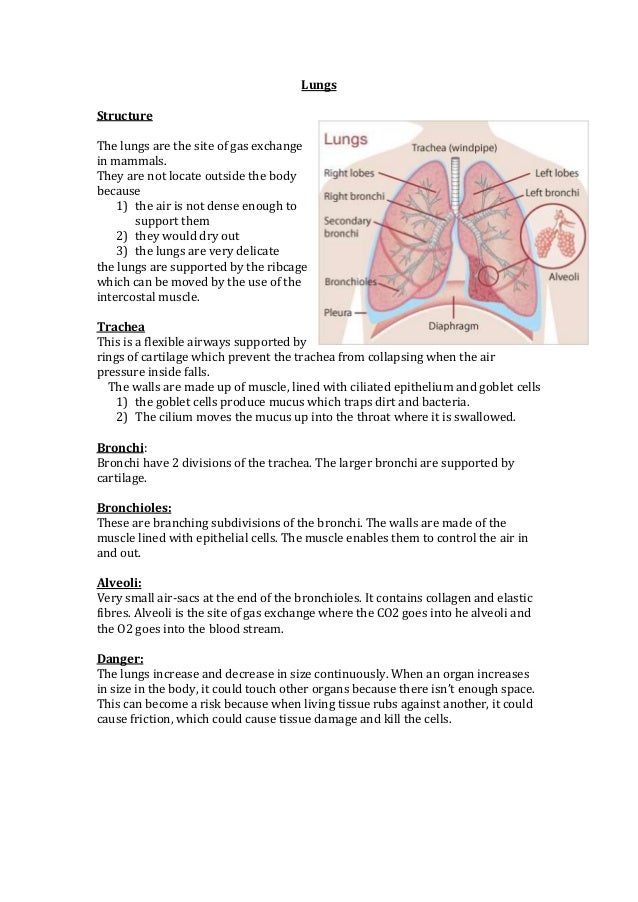 Lungs

Structure

The lungs are the site of gas exchange in mammals.
They are not locate outside the body because
1) the air is not dense enough to support them
2) they would dry out
3) the lungs are very delicate
the lungs are supported by the ribcage which can be moved by the use of the intercostal muscle.

Lungs
Trachea (windpipe)
Right lobes
Right bronchi
Secondary bronchi
Bronchioles
Pleura
Left lobes
Left bronchi
Alveoli
Diaphragm

Trachea
This is a flexible airways supported by rings of cartilage which prevent the trachea from collapsing when the air pressure inside falls.
The walls are made up of muscle, lined with ciliated epithelium and goblet cells
1) the goblet cells produce mucus which traps dirt and bacteria.
2) The cilium moves the mucus up into the throat where it is swallowed.

Bronchi:
Bronchi have 2 divisions of the trachea. The larger bronchi are supported by cartilage.

Bronchioles:
These are branching subdivisions of the bronchi. The walls are made of the muscle lined with epithelial cells. The muscle enables them to control the air in and out.

Alveoli:
Very small air-sacs at the end of the bronchioles. It contains collagen and elastic fibres. Alveoli is the site of gas exchange where the CO2 goes into he alveoli and the O2 goes into the blood stream.

Danger:
The lungs increase and decrease in size continuously. When an organ increases in size in the body, it could touch other organs because there isn't enough space. This can become a risk because when living tissue rubs against another, it could cause friction, which could cause tissue damage and kill the cells.