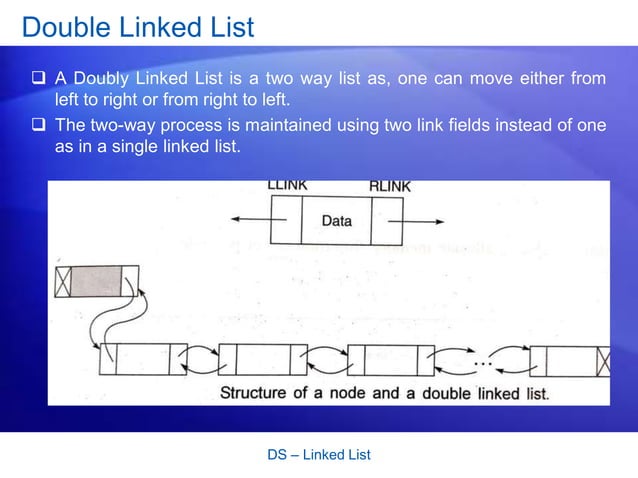 Double Linked List

❑ A Doubly Linked List is a two way list as, one can move either from left to right or from right to left.

❑ The two-way process is maintained using two link fields instead of one as in a single linked list.

LLINK

RLINK

Data

...

Structure of a node and a double linked list.

DS – Linked List