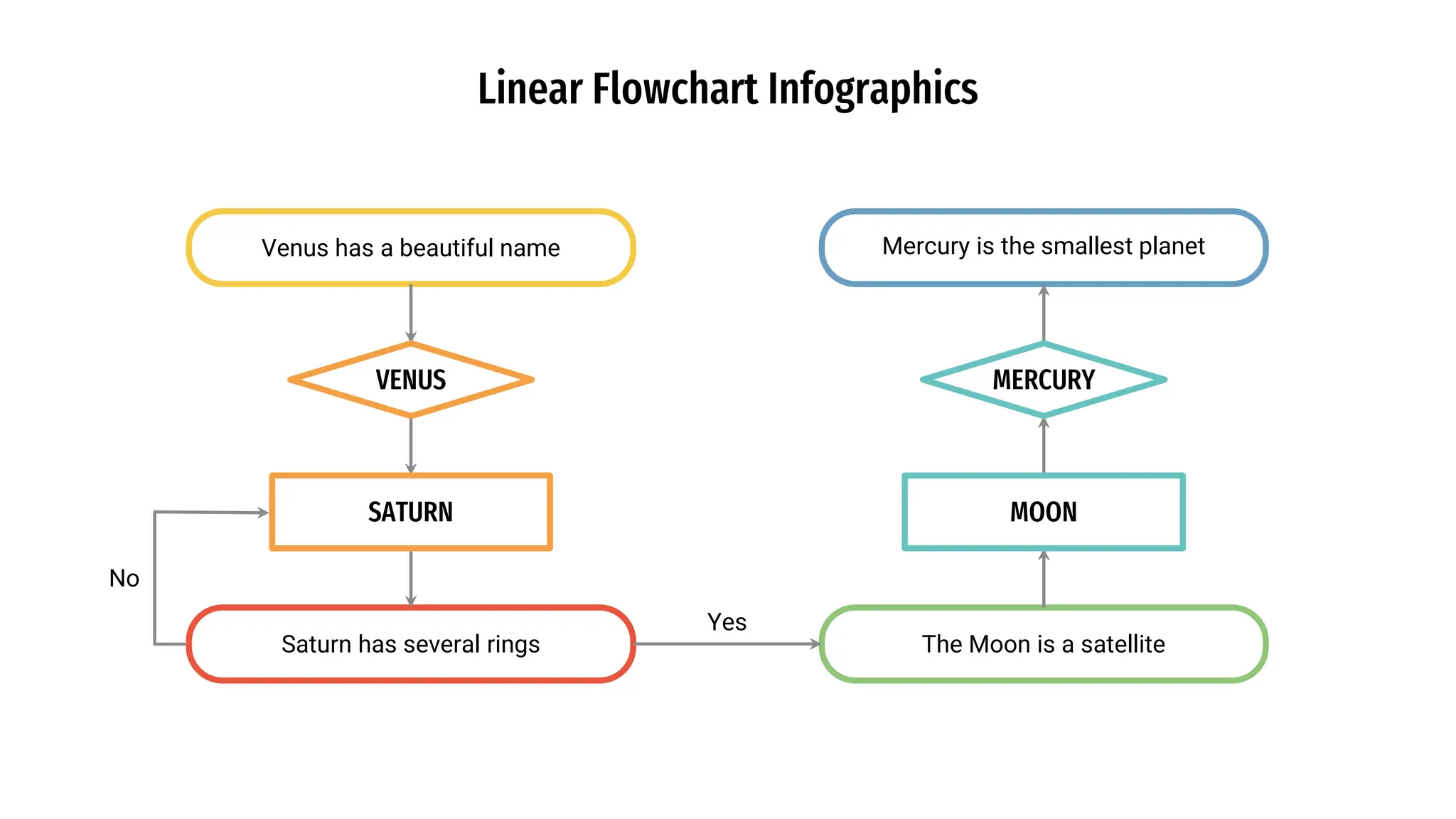 Linear Flowchart Infographics

Venus has a beautiful name

VENUS

SATURN

No

Saturn has several rings

Yes

The Moon is a satellite

MOON

MERCURY

Mercury is the smallest planet