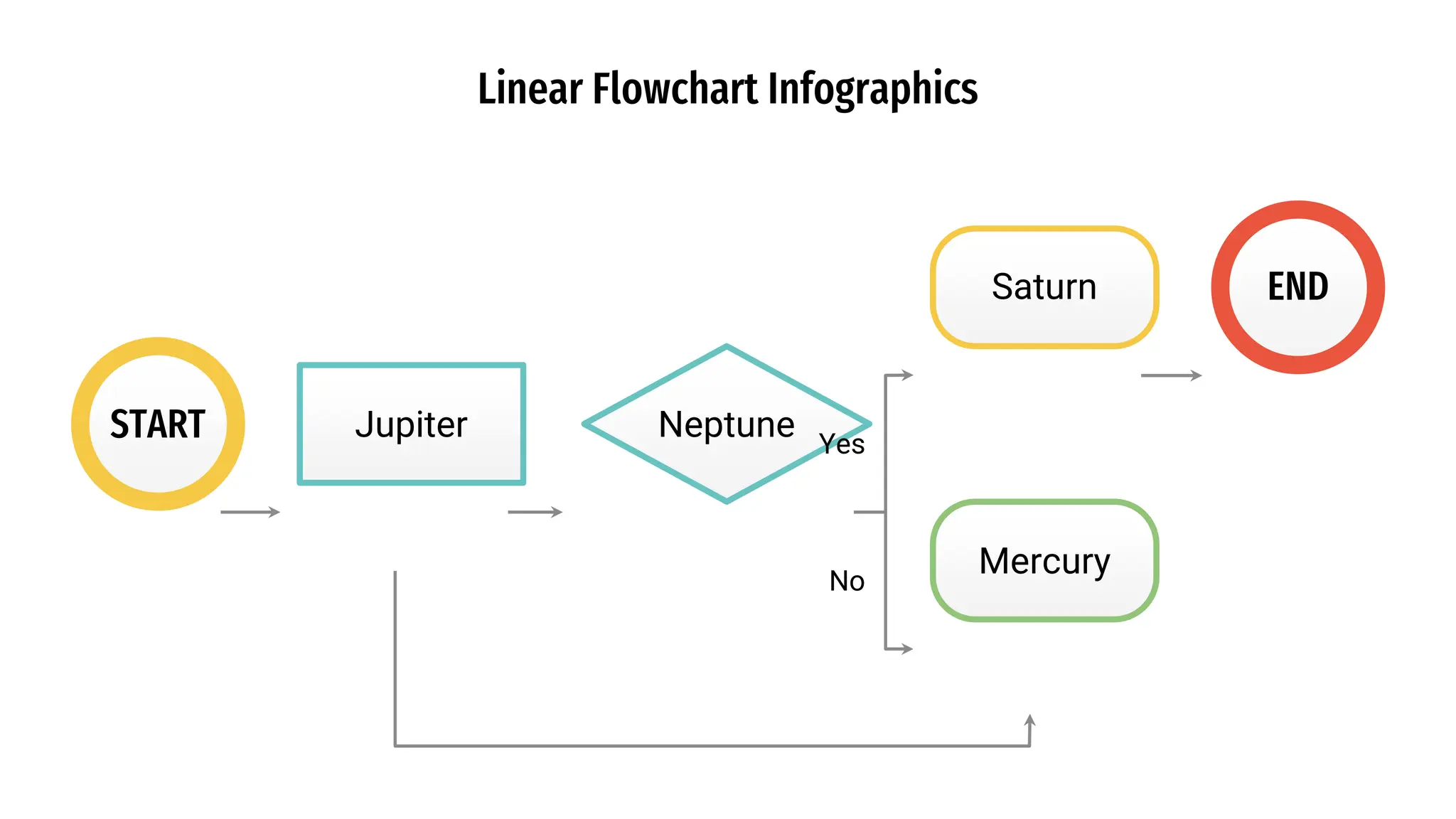 Linear Flowchart Infographics

START

Jupiter

Neptune

Yes

No

Saturn

Mercury

END