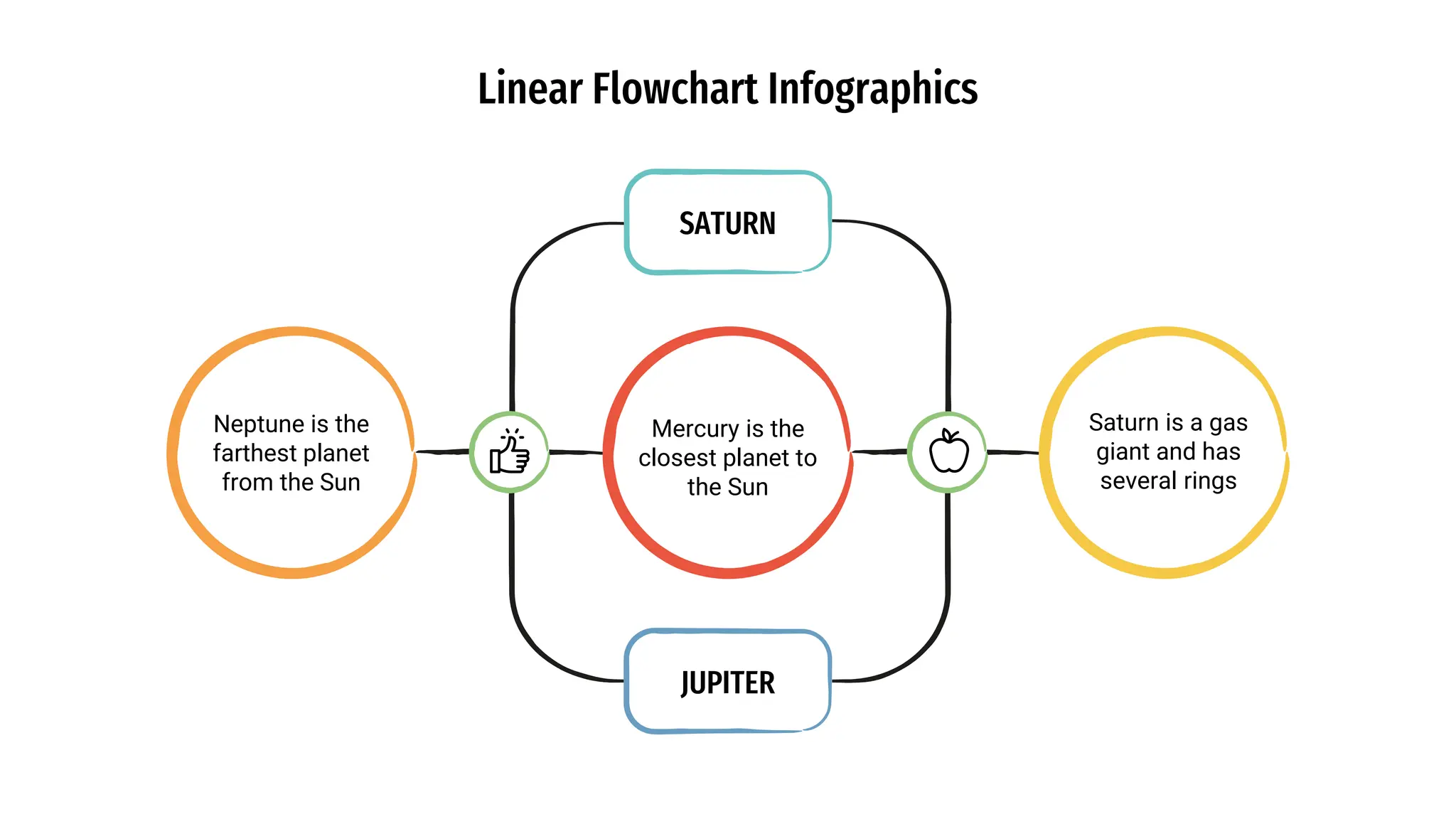 Linear Flowchart Infographics

SATURN

Neptune is the farthest planet from the Sun

Mercury is the closest planet to the Sun

Saturn is a gas giant and has several rings

JUPITER