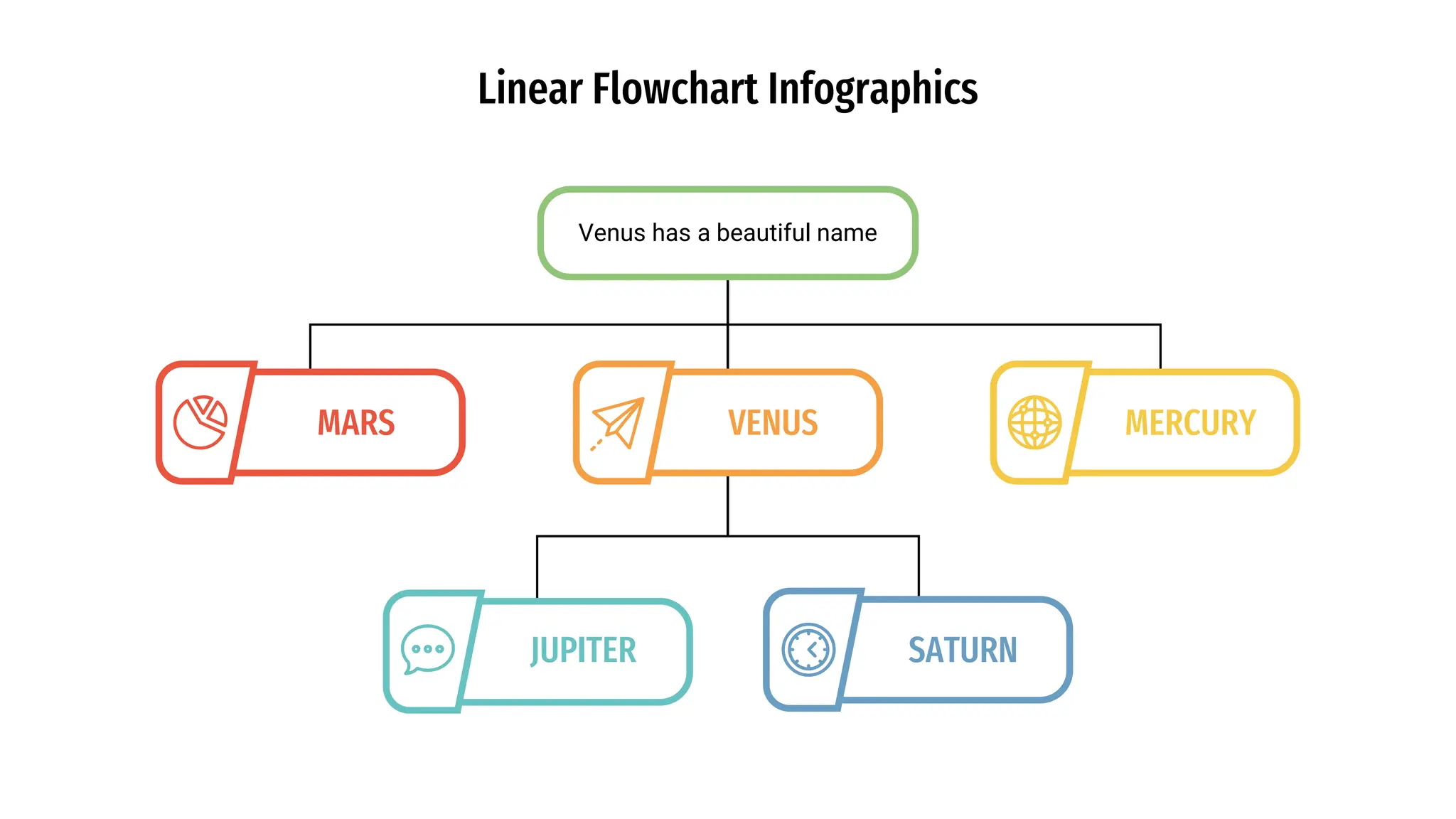 Linear Flowchart Infographics

Venus has a beautiful name

MARS

VENUS

MERCURY

JUPITER

SATURN