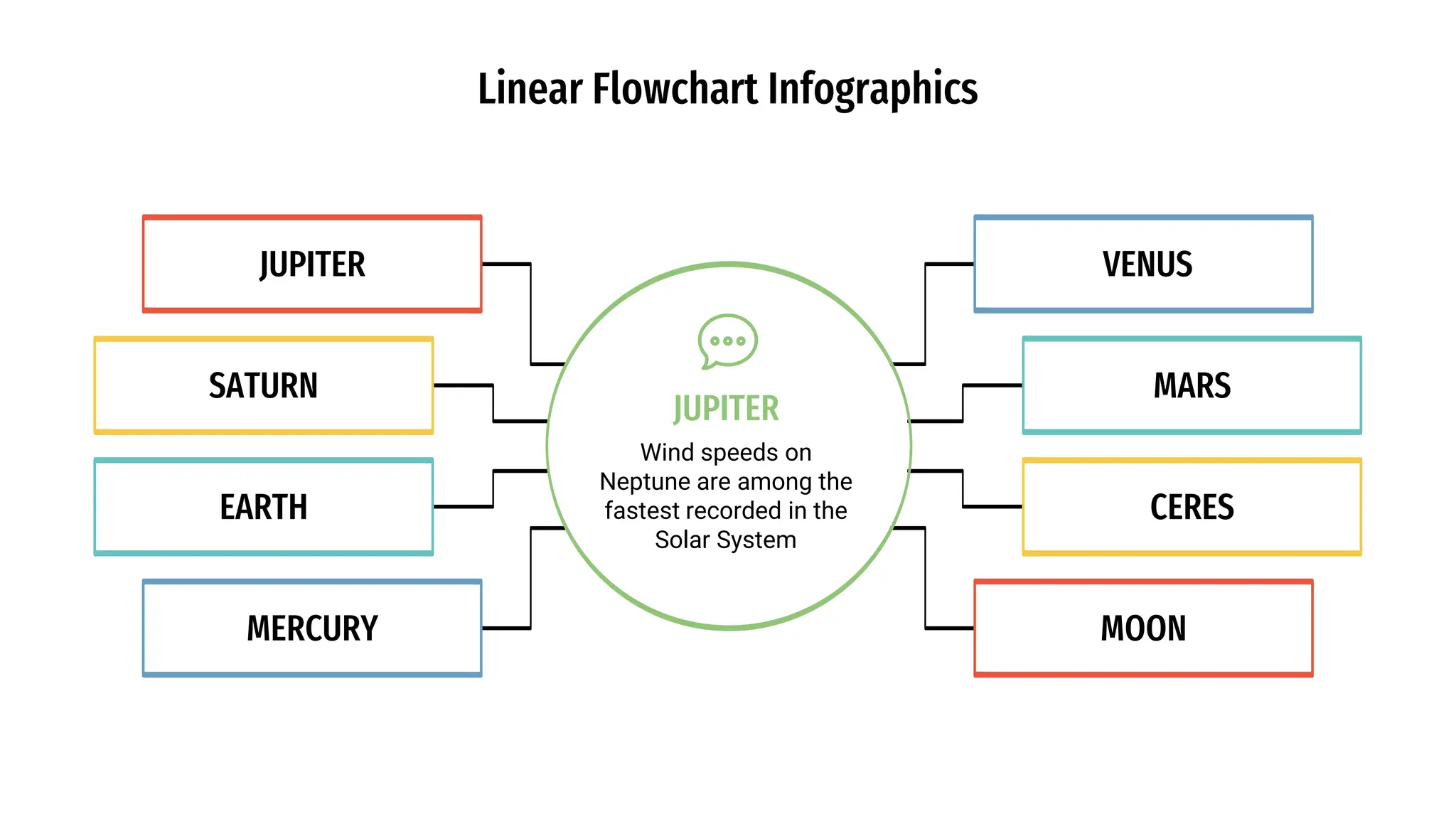 Linear Flowchart Infographics

JUPITER

SATURN

EARTH

MERCURY

JUPITER

Wind speeds on Neptune are among the fastest recorded in the Solar System

VENUS

MARS

CERES

MOON