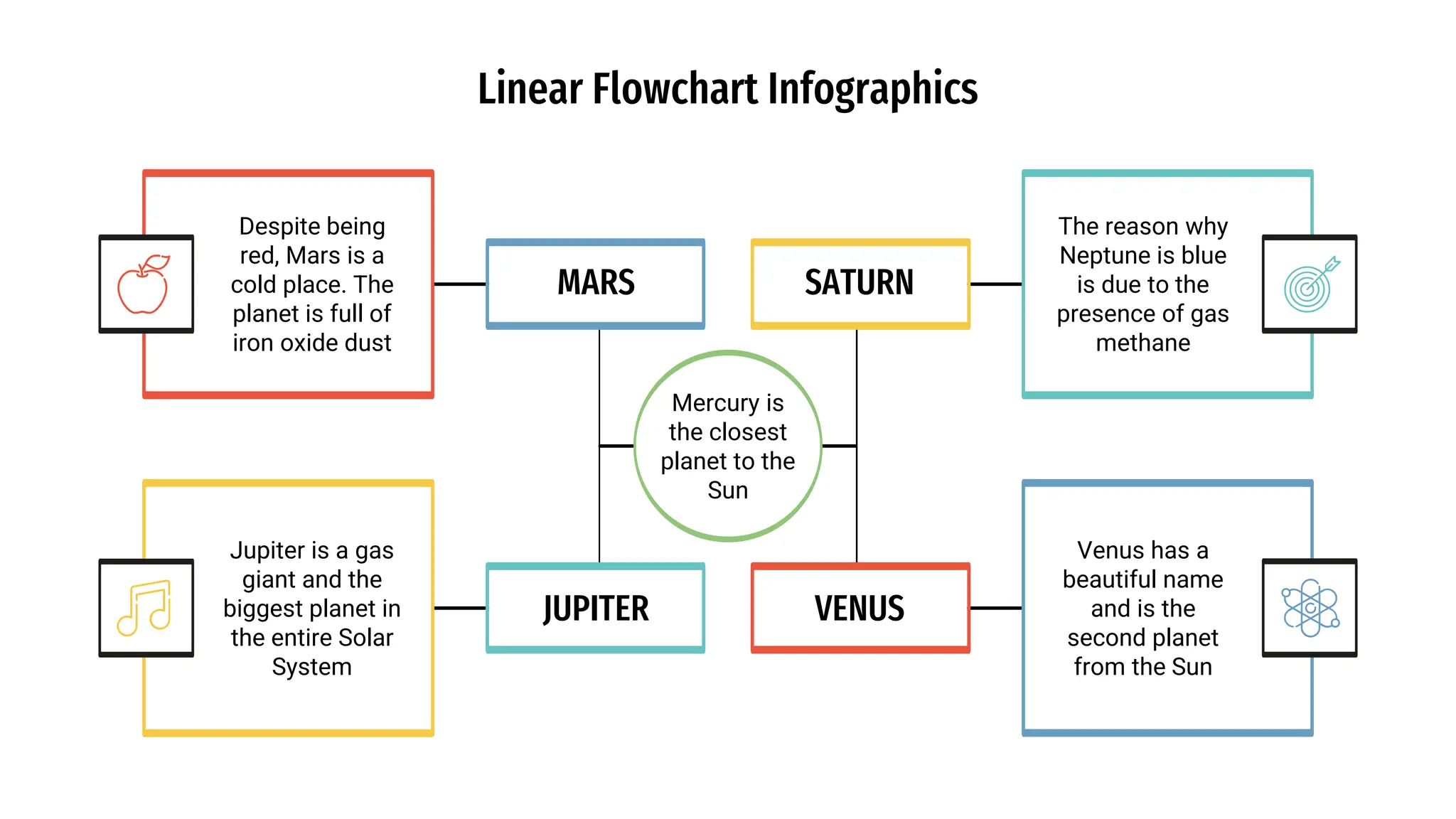 Linear Flowchart Infographics

Despite being red, Mars is a cold place. The planet is full of iron oxide dust

MARS

SATURN

The reason why Neptune is blue is due to the presence of gas methane

Mercury is the closest planet to the Sun

Jupiter is a gas giant and the biggest planet in the entire Solar System

JUPITER

VENUS

Venus has a beautiful name and is the second planet from the Sun