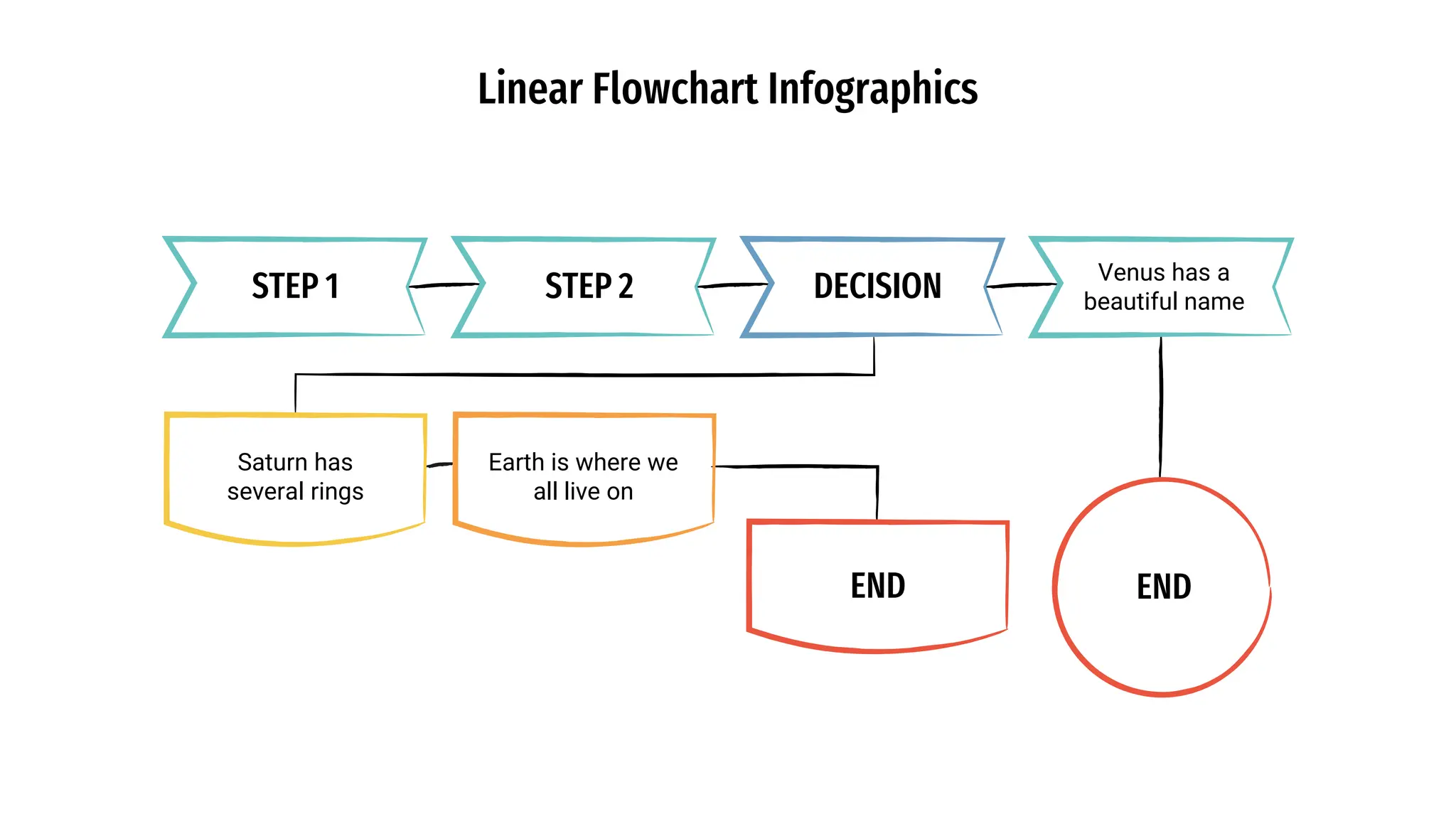 Linear Flowchart Infographics

STEP 1

STEP 2

DECISION

Venus has a beautiful name

Saturn has several rings

Earth is where we all live on

END

END