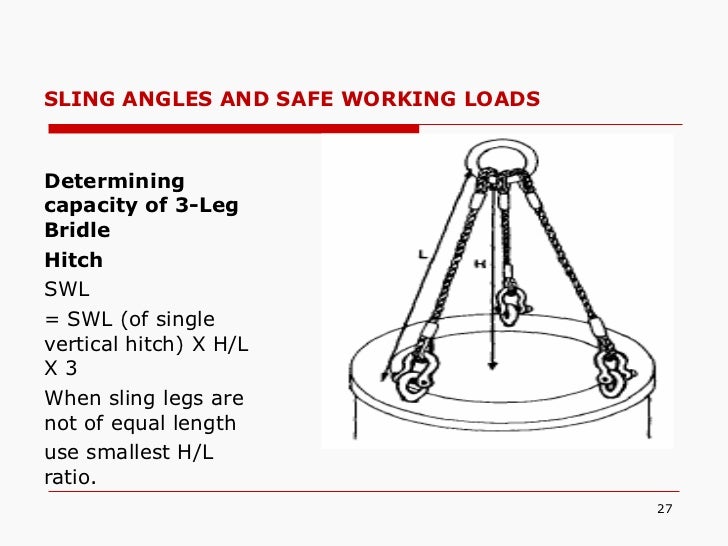 SLING ANGLES AND SAFE WORKING LOADS

Determining capacity of 3-Leg Bridle

Hitch

SWL

= SWL (of single vertical hitch) X H/L X 3

When sling legs are not of equal length

use smallest H/L ratio.

L

H

27