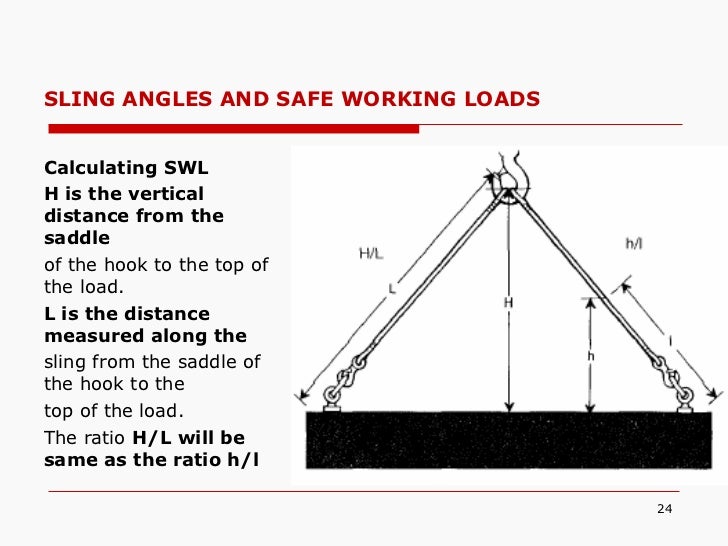 SLING ANGLES AND SAFE WORKING LOADS

Calculating SWL

H is the vertical distance from the saddle of the hook to the top of the load.

L is the distance measured along the sling from the saddle of the hook to the top of the load.

The ratio H/L will be same as the ratio h/l

H/L

L

H

h/l

h

l

24