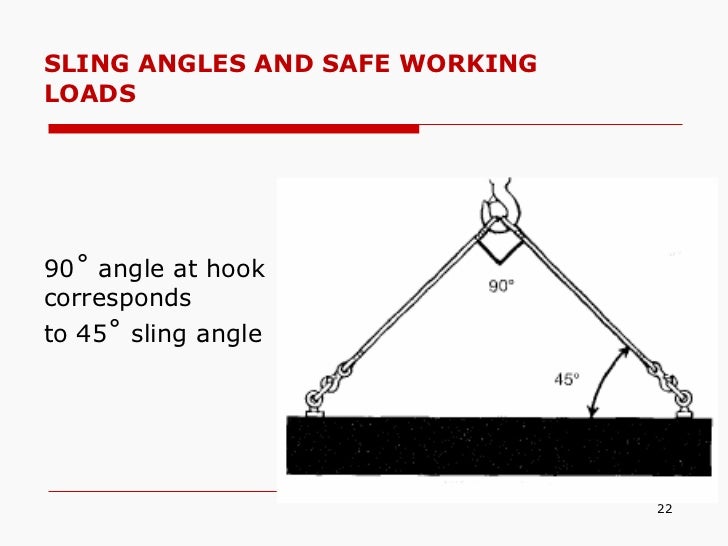 SLING ANGLES AND SAFE WORKING LOADS

90˚ angle at hook corresponds
to 45˚ sling angle

90°

45°

22