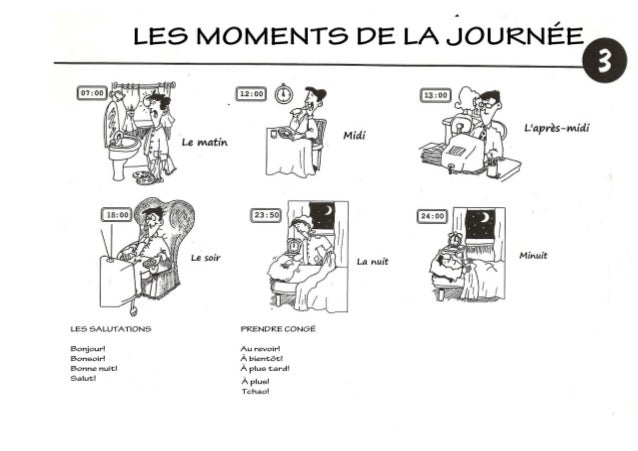 LES MOMENTS DE LA JOURNÉE

3

07:00

Le matin

12:00

Midi

13:00

L'après-midi

18:00

Le soir

23:50

La nuit

24:00

Minuit

LES SALUTATIONS

Bonjour!
Bonsoir!
Bonne nuit!
Salut!

PRENDRE CONGÉ

Au revoir!
À bientôt!
À plus tard!
À plus!
Tchao!