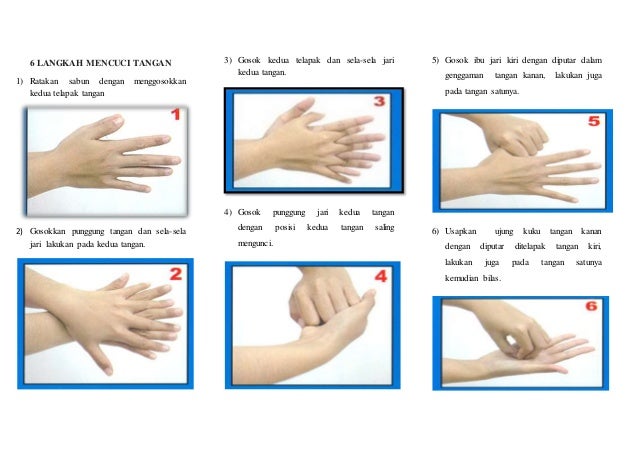 6 LANGKAH MENCUCI TANGAN

1) Ratakan sabun dengan menggosokkan kedua telapak tangan

1

2) Gosokkan punggung tangan dan sela-sela jari lakukan pada kedua tangan.

2

3) Gosok kedua telapak dan sela-sela jari kedua tangan.

3

4) Gosok punggung jari kedua tangan dengan posisi kedua tangan saling mengunci.

4

5) Gosok ibu jari kiri dengan diputar dalam genggaman tangan kanan, lakukan juga pada tangan satunya.

5

6) Usapkan ujung kuku tangan kanan dengan diputar ditelapak tangan kiri, lakukan juga pada tangan satunya kemudian bilas.

6