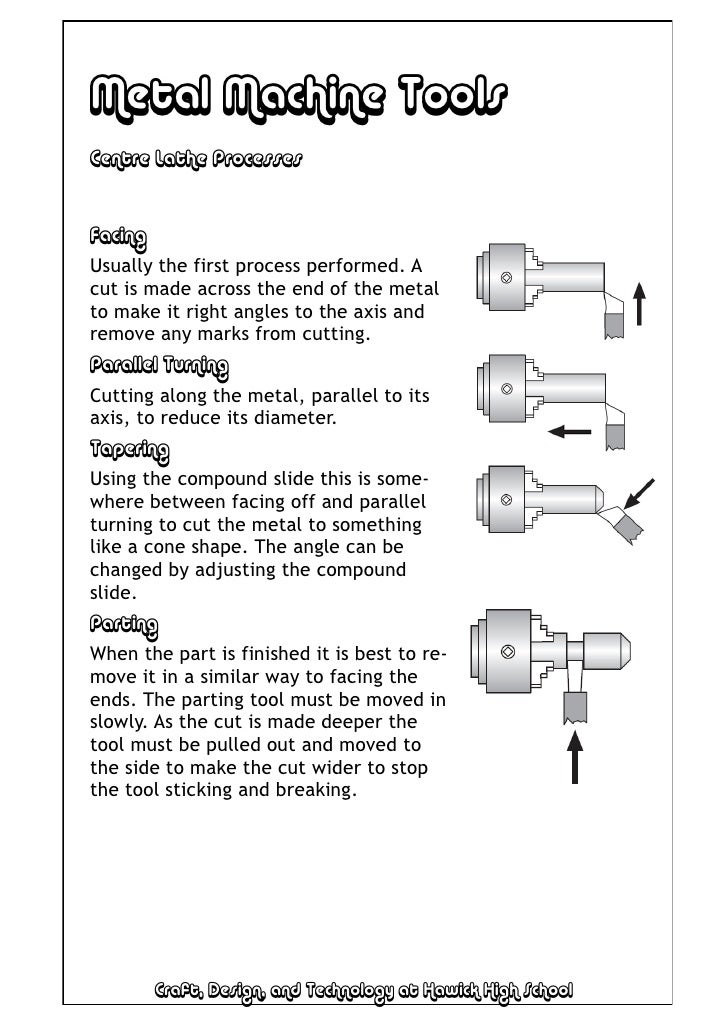 Metal Machine Tools

Centre Lathe Processes

Facing

Usually the first process performed. A cut is made across the end of the metal to make it right angles to the axis and remove any marks from cutting.

Parallel Turning

Cutting along the metal, parallel to its axis, to reduce its diameter.

Tapering

Using the compound slide this is somewhere between facing off and parallel turning to cut the metal to something like a cone shape. The angle can be changed by adjusting the compound slide.

Parting

When the part is finished it is best to remove it in a similar way to facing the ends. The parting tool must be moved in slowly. As the cut is made deeper the tool must be pulled out and moved to the side to make the cut wider to stop the tool sticking and breaking.

Craft, Design, and Technology at Hawick High School