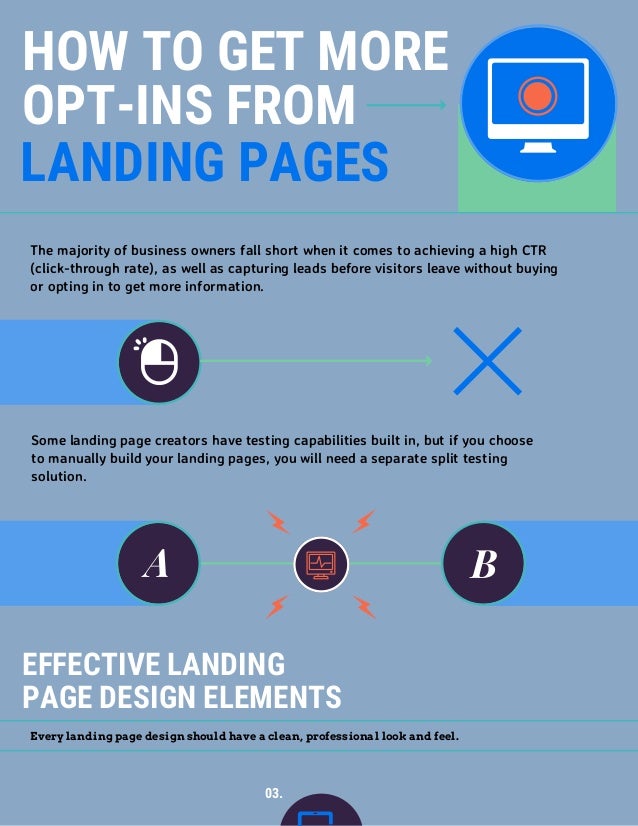 HOW TO GET MORE OPT-INS FROM LANDING PAGES

The majority of business owners fall short when it comes to achieving a high CTR (click-through rate), as well as capturing leads before visitors leave without buying or opting in to get more information.

Some landing page creators have testing capabilities built in, but if you choose to manually build your landing pages, you will need a separate split testing solution.

A

B

EFFECTIVE LANDING PAGE DESIGN ELEMENTS

Every landing page design should have a clean, professional look and feel.

03.