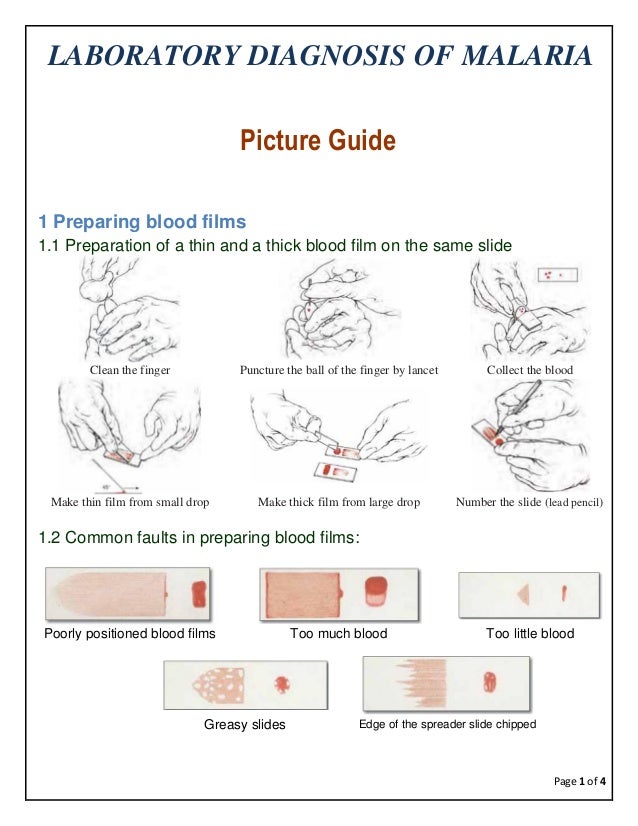 LABORATORY DIAGNOSIS OF MALARIA

Picture Guide

1 Preparing blood films

1.1 Preparation of a thin and a thick blood film on the same slide

Clean the finger

Puncture the ball of the finger by lancet

Collect the blood

45°

Make thin film from small drop

Make thick film from large drop

Number the slide (lead pencil)

1.2 Common faults in preparing blood films:

Poorly positioned blood films

Too much blood

Too little blood

Greasy slides

Edge of the spreader slide chipped

Page 1 of 4