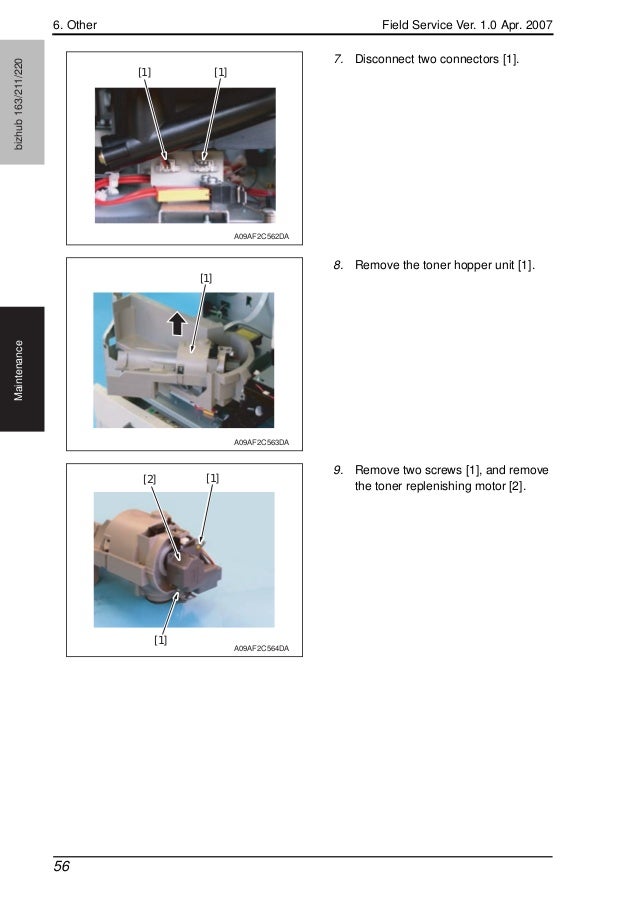 6. Other

Field Service Ver. 1.0 Apr. 2007

bizhub 163/211/220

Maintenance

[1] [1]

A09AF2C562DA

7. Disconnect two connectors [1].

[1]

A09AF2C563DA

8. Remove the toner hopper unit [1].

[2] [1]

[1]

A09AF2C564DA

9. Remove two screws [1], and remove the toner replenishing motor [2].

56