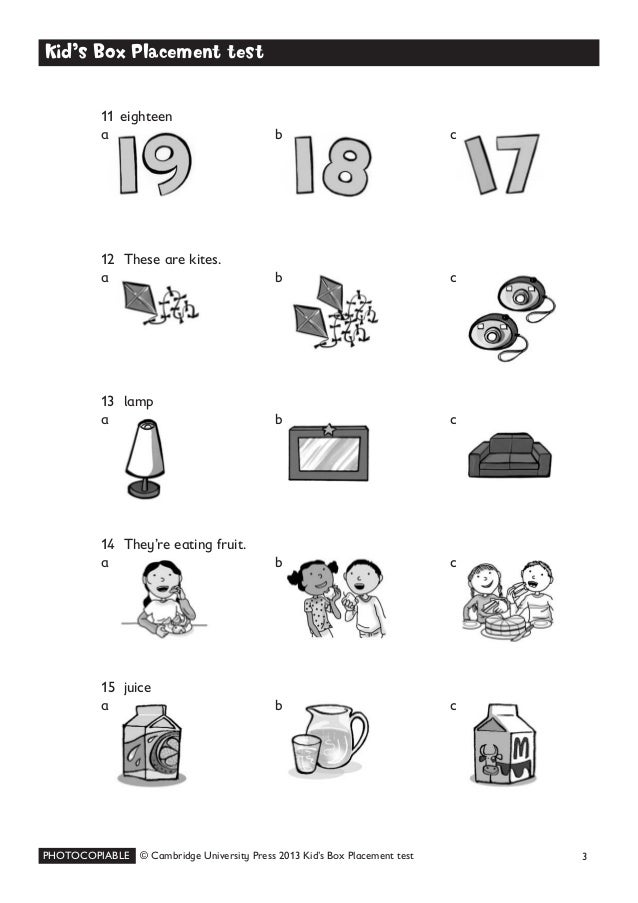 Kid's Box Placement test

11 eighteen
a
19
b
18
c
17

12 These are kites.
a
b
c

13 lamp
a
b
c

14 They're eating fruit.
a
b
c

15 juice
a
b
c
M

PHOTOCOPIABLE © Cambridge University Press 2013 Kid's Box Placement test 3