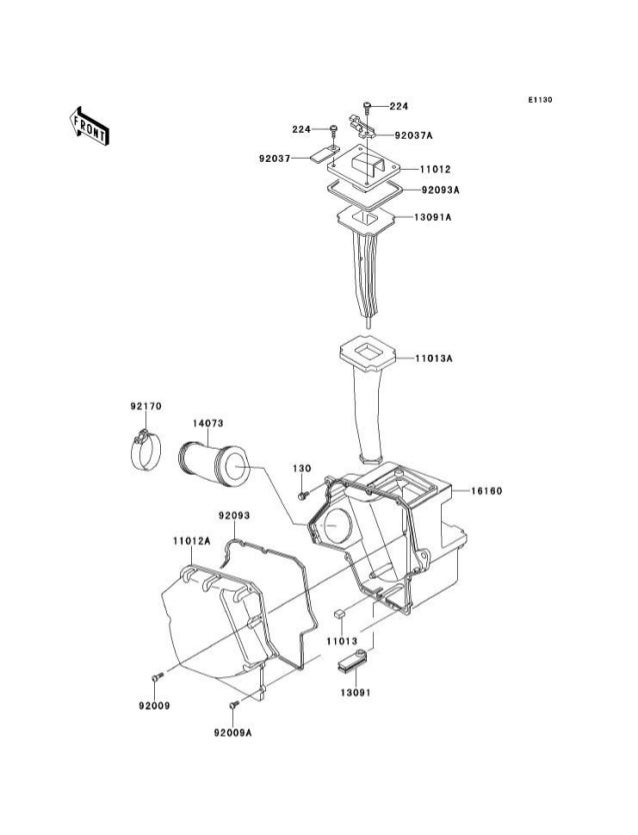 E1130

FRONT

224
224
92037A
92037
11012
92093A
13091A
11013A
92170
14073
130
16160
92093
11012A
11013
13091
92009
92009A