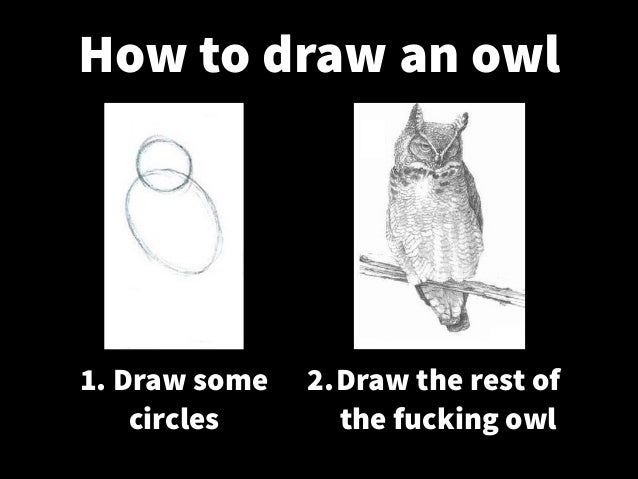 How to draw an owl

1. Draw some circles

2. Draw the rest of the fucking owl