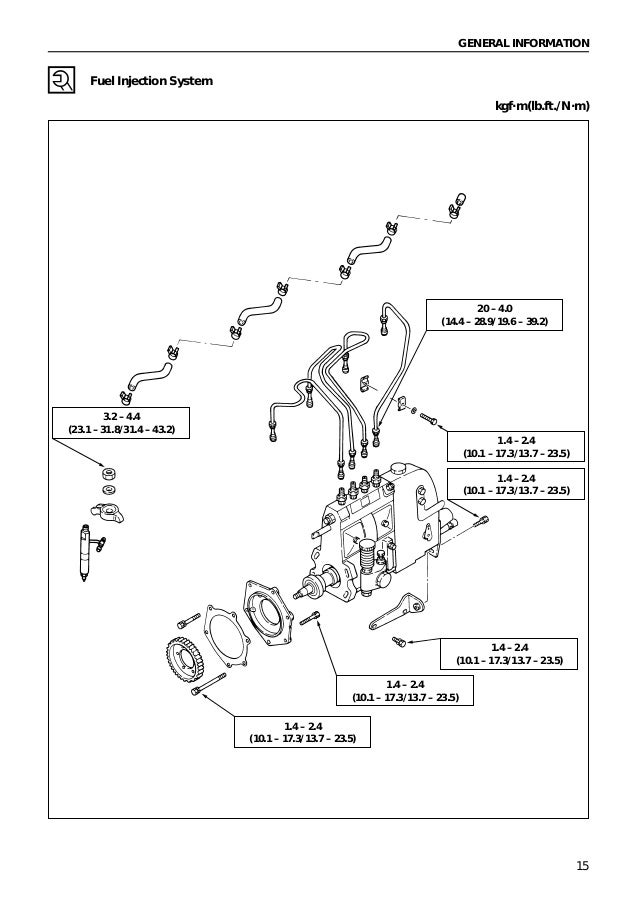 GENERAL INFORMATION

Fuel Injection System

kgf·m(lb.ft./N·m)

20 – 4.0
(14.4 – 28.9/19.6 – 39.2)

3.2 – 4.4
(23.1 – 31.8/31.4 – 43.2)

1.4 – 2.4
(10.1 – 17.3/13.7 – 23.5)

1.4 – 2.4
(10.1 – 17.3/13.7 – 23.5)

1.4 – 2.4
(10.1 – 17.3/13.7 – 23.5)

1.4 – 2.4
(10.1 – 17.3/13.7 – 23.5)

1.4 – 2.4
(10.1 – 17.3/13.7 – 23.5)

15