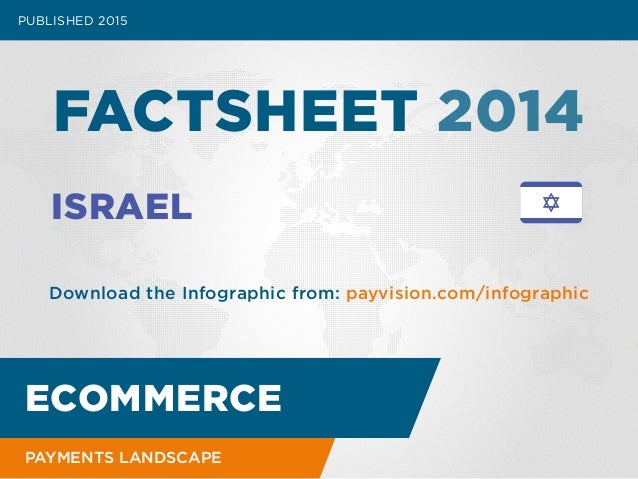 PUBLISHED 2015

FACTSHEET 2014

ISRAEL

Download the Infographic from: payvision.com/infographic

ECOMMERCE

PAYMENTS LANDSCAPE