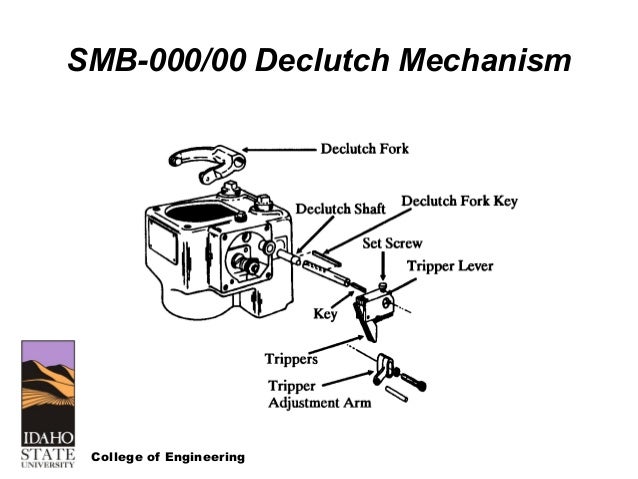 SMB-000/00 Declutch Mechanism

Declutch Fork
Declutch Shaft
Declutch Fork Key
Set Screw
Tripper Lever
Key
Trippers
Tripper Adjustment Arm

IDAHO STATE UNIVERSITY
College of Engineering