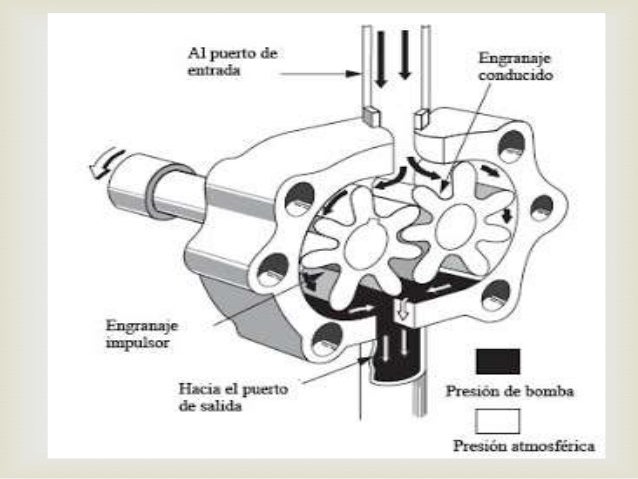 Al puerto de entrada

Engranaje conducido

Engranaje impulsor

Hacia el puerto de salida

Presión de bomba

Presión atmosférica