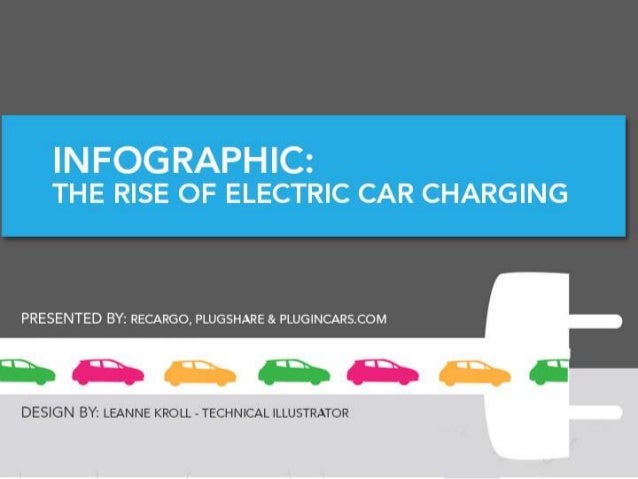 INFOGRAPHIC:
THE RISE OF ELECTRIC CAR CHARGING

PRESENTED BY: RECARGO, PLUGSHARE & PLUGINCARS.COM

DESIGN BY: LEANNE KROLL - TECHNICAL ILLUSTRATOR