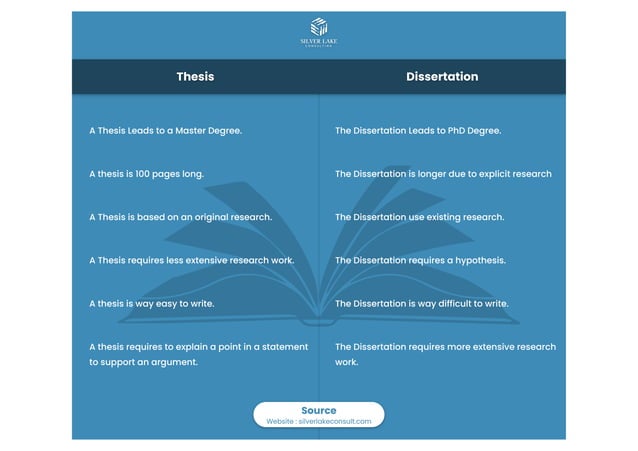 SILVER LAKE
CONSULTING

| Thesis | Dissertation |
|---|---|
| A Thesis Leads to a Master Degree. | The Dissertation Leads to PhD Degree. |
| A thesis is 100 pages long. | The Dissertation is longer due to explicit research |
| A Thesis is based on an original research. | The Dissertation use existing research. |
| A Thesis requires less extensive research work. | The Dissertation requires a hypothesis. |
| A thesis is way easy to write. | The Dissertation is way difficult to write. |
| A thesis requires to explain a point in a statement to support an argument. | The Dissertation requires more extensive research work. |

Source
Website : silverlakeconsult.com