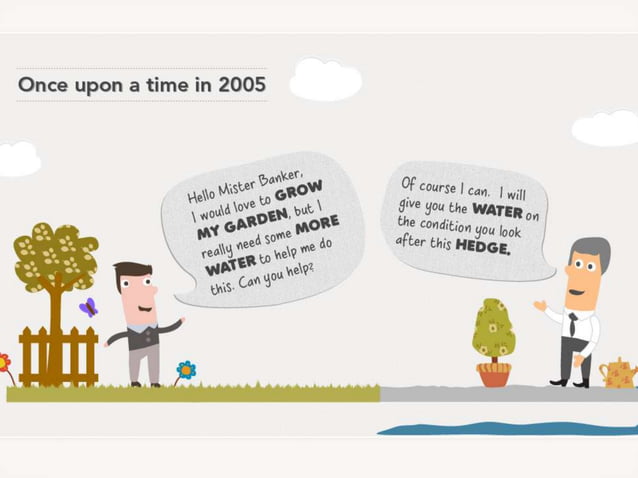 Once upon a time in 2005

Hello Mister Banker, I would love to GROW MY GARDEN, but I really need some MORE WATER to help me do this. Can you help?

Of course I can. I will give you the WATER on the condition you look after this HEDGE.