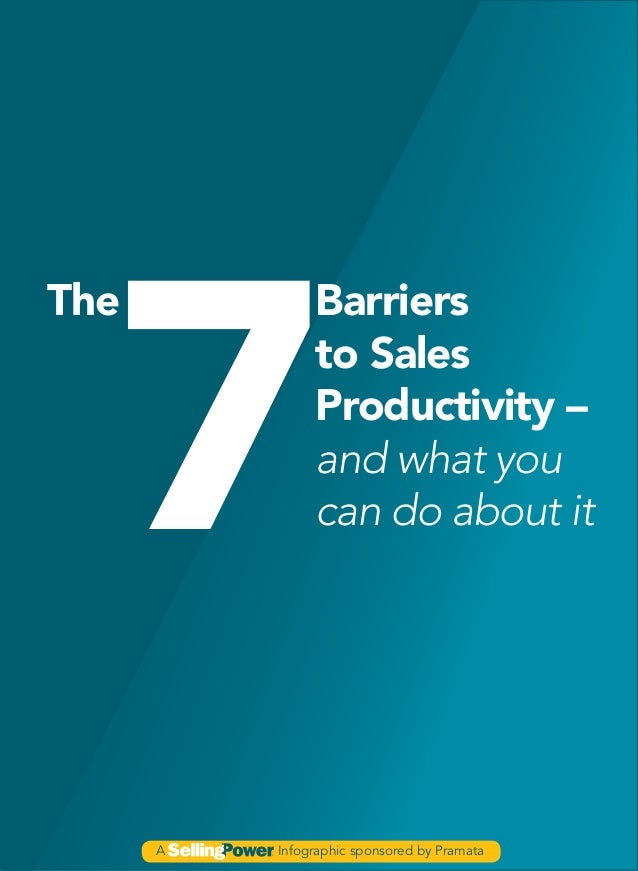 The 7 Barriers to Sales Productivity – and what you can do about it

A SellingPower Infographic sponsored by Pramata