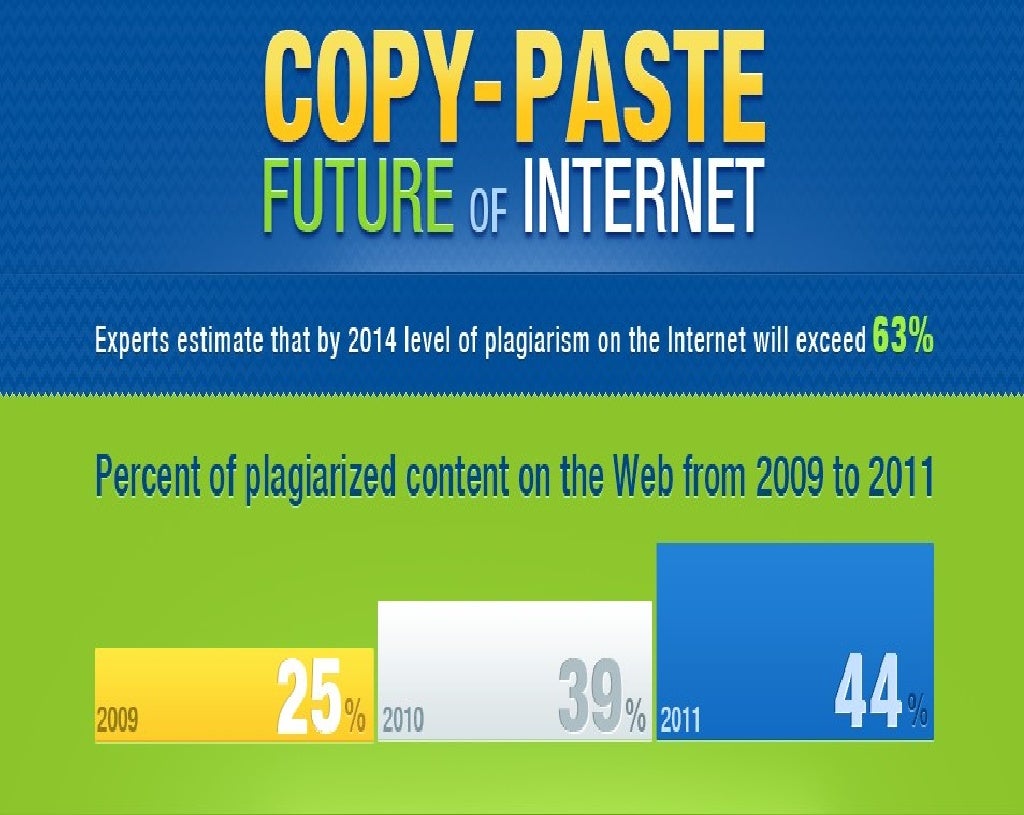 COPY-PASTE
FUTURE OF INTERNET

Experts estimate that by 2014 level of plagiarism on the Internet will exceed 63%

Percent of plagiarized content on the Web from 2009 to 2011

2009 25%
2010 39%
2011 44%