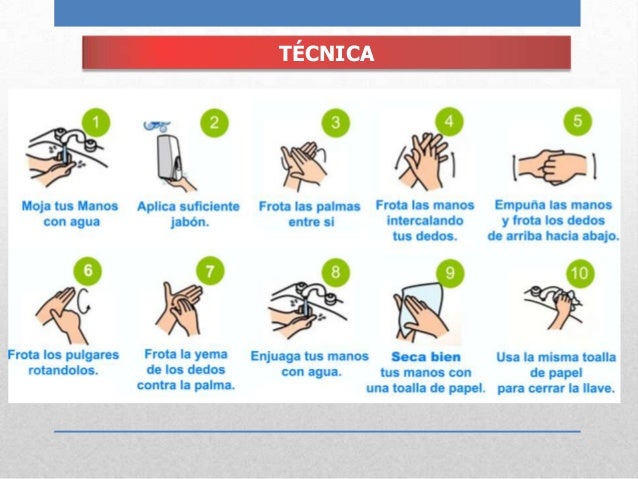 TÉCNICA

1
Moja tus Manos con agua

2
Aplica suficiente jabón.

3
Frota las palmas entre si

4
Frota las manos intercalando tus dedos.

5
Empuña las manos y frota los dedos de arriba hacia abajo.

6
Frota los pulgares rotandolos.

7
Frota la yema de los dedos contra la palma.

8
Enjuaga tus manos con agua.

9
Seca bien tus manos con una toalla de papel.

10
Usa la misma toalla de papel para cerrar la llave.