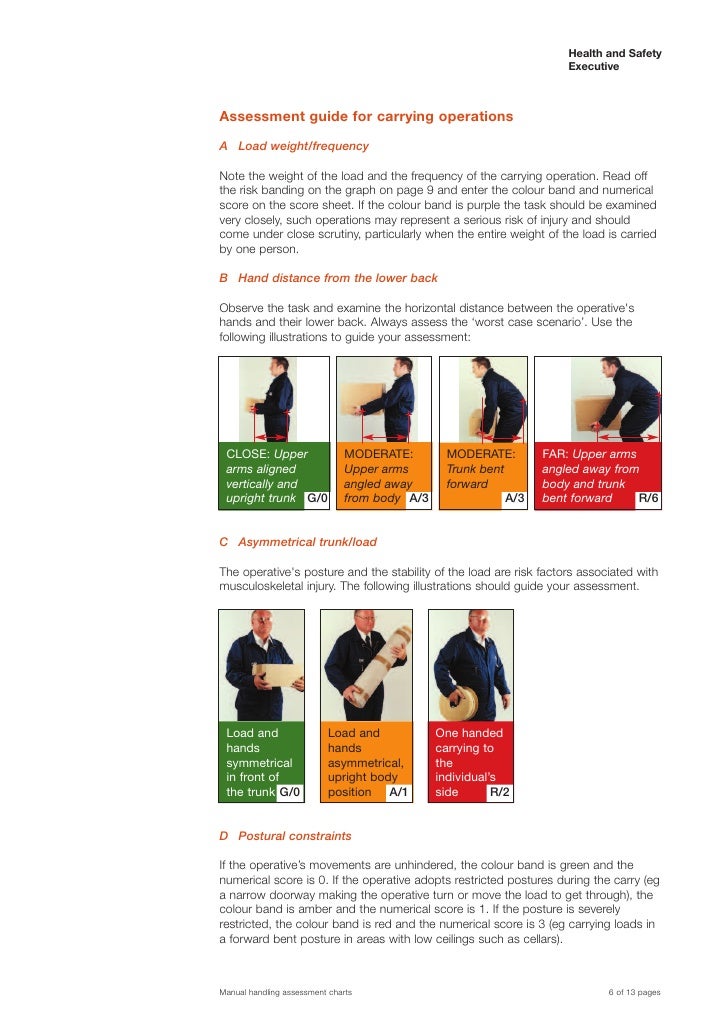 Health and Safety Executive

Assessment guide for carrying operations

A Load weight/frequency

Note the weight of the load and the frequency of the carrying operation. Read off the risk banding on the graph on page 9 and enter the colour band and numerical score on the score sheet. If the colour band is purple the task should be examined very closely, such operations may represent a serious risk of injury and should come under close scrutiny, particularly when the entire weight of the load is carried by one person.

B Hand distance from the lower back

Observe the task and examine the horizontal distance between the operative's hands and their lower back. Always assess the 'worst case scenario'. Use the following illustrations to guide your assessment:

CLOSE: Upper arms aligned vertically and upright trunk G/0

MODERATE: Upper arms angled away from body A/3

MODERATE: Trunk bent forward A/3

FAR: Upper arms angled away from body and trunk bent forward R/6

C Asymmetrical trunk/load

The operative's posture and the stability of the load are risk factors associated with musculoskeletal injury. The following illustrations should guide your assessment.

Load and hands symmetrical in front of the trunk G/0

Load and hands asymmetrical, upright body position A/1

One handed carrying to the individual's side R/2

D Postural constraints

If the operative's movements are unhindered, the colour band is green and the numerical score is 0. If the operative adopts restricted postures during the carry (eg a narrow doorway making the operative turn or move the load to get through), the colour band is amber and the numerical score is 1. If the posture is severely restricted, the colour band is red and the numerical score is 3 (eg carrying loads in a forward bent posture in areas with low ceilings such as cellars).

Manual handling assessment charts

6 of 13 pages