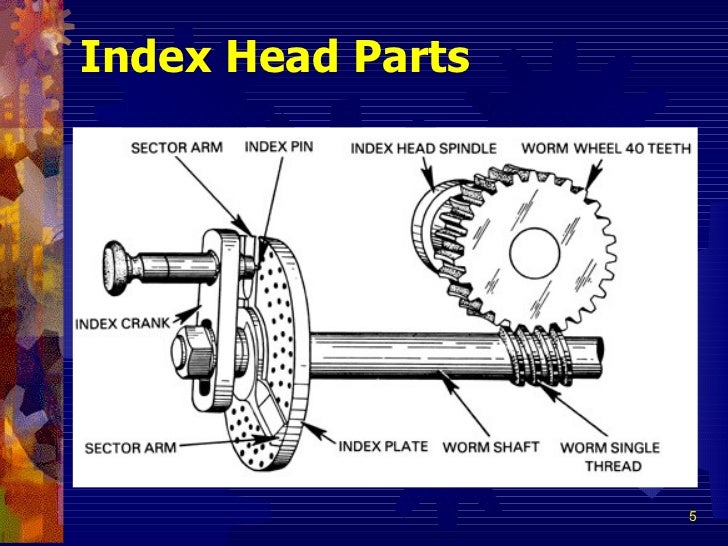 Index Head Parts

SECTOR ARM
INDEX PIN
INDEX HEAD SPINDLE
WORM WHEEL 40 TEETH
INDEX CRANK
SECTOR ARM
INDEX PLATE
WORM SHAFT
WORM SINGLE THREAD

5