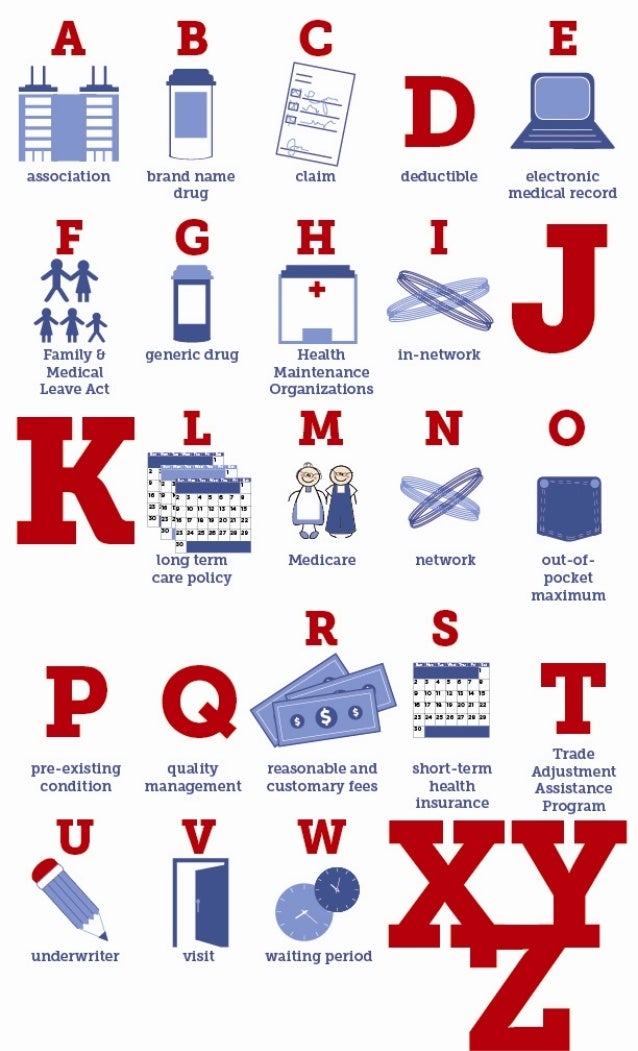 A
association

B
brand name drug

C
claim

D
deductible

E
electronic medical record

F
Family & Medical Leave Act

G
generic drug

H
Health Maintenance Organizations

I
in-network

J

K

L
long term care policy

M
Medicare

N
network

O
out-of-pocket maximum

P
pre-existing condition

Q
quality management

R
reasonable and customary fees

S
short-term health insurance

T
Trade Adjustment Assistance Program

U
underwriter

V
visit

W
waiting period

X Y Z