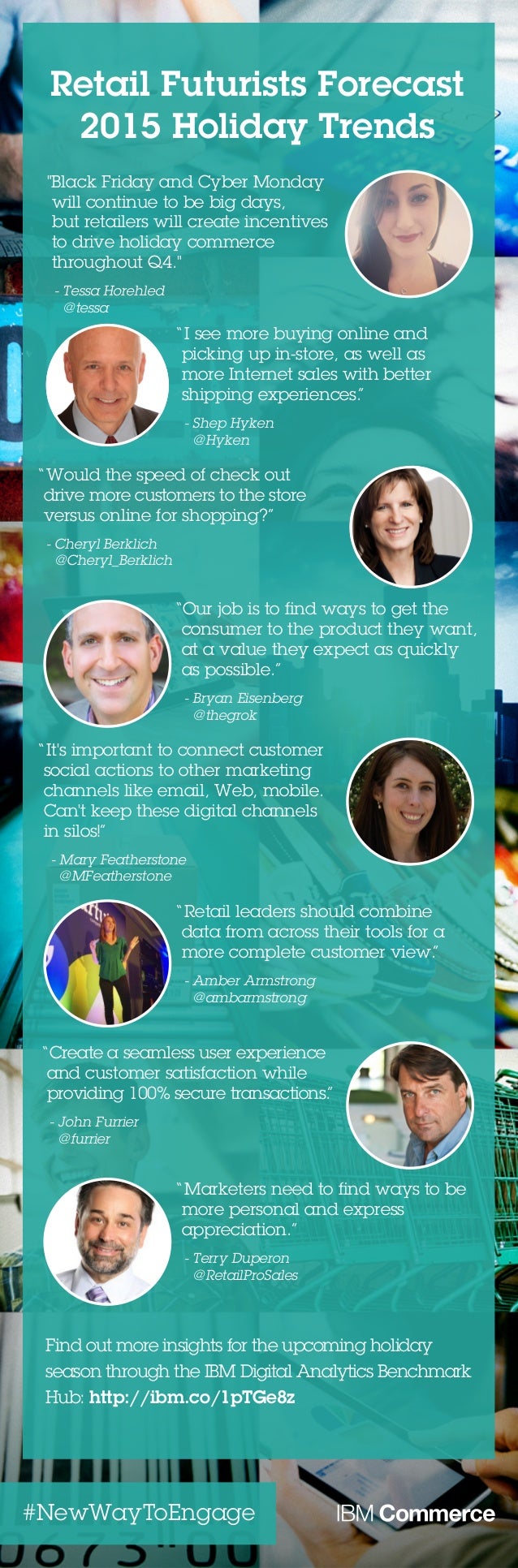 Retail Futurists Forecast 2015 Holiday Trends

"Black Friday and Cyber Monday will continue to be big days, but retailers will create incentives to drive holiday commerce throughout Q4."

- Tessa Horehled @tessa

"I see more buying online and picking up in-store, as well as more Internet sales with better shipping experiences."

- Shep Hyken @Hyken

"Would the speed of check out drive more customers to the store versus online for shopping?"

- Cheryl Berklich @Cheryl_Berklich

"Our job is to find ways to get the consumer to the product they want, at a value they expect as quickly as possible."

- Bryan Eisenberg @thegrok

"It's important to connect customer social actions to other marketing channels like email, Web, mobile. Can't keep these digital channels in silos!"

- Mary Featherstone @MFeatherstone

"Retail leaders should combine data from across their tools for a more complete customer view."

- Amber Armstrong @ambarmstrong

"Create a seamless user experience and customer satisfaction while providing 100% secure transactions."

- John Furrier @furrier

"Marketers need to find ways to be more personal and express appreciation."

- Terry Duperon @RetailProSales

Find out more insights for the upcoming holiday season through the IBM Digital Analytics Benchmark Hub: http://ibm.co/1pTGe8z

#NewWayToEngage

IBM Commerce