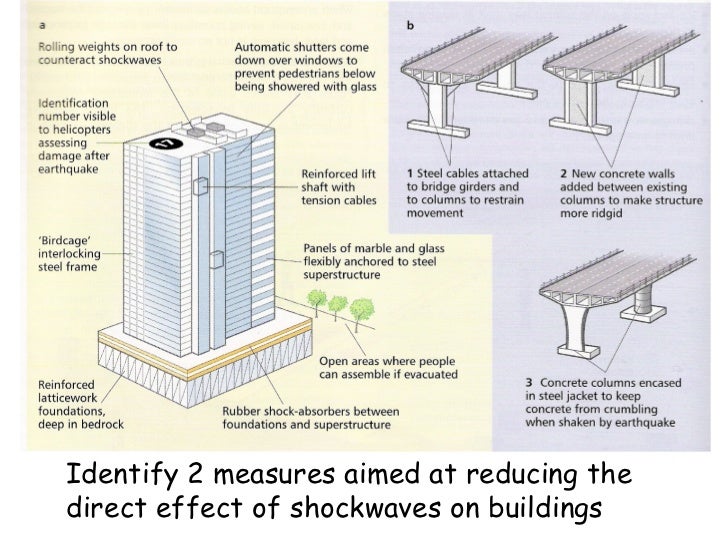 a

Rolling weights on roof to counteract shockwaves

Automatic shutters come down over windows to prevent pedestrians below being showered with glass

Identification number visible to helicopters assessing damage after earthquake

17

Reinforced lift shaft with tension cables

'Birdcage' interlocking steel frame

Panels of marble and glass flexibly anchored to steel superstructure

Open areas where people can assemble if evacuated

Reinforced latticework foundations, deep in bedrock

Rubber shock-absorbers between foundations and superstructure

b

1 Steel cables attached to bridge girders and to columns to restrain movement

2 New concrete walls added between existing columns to make structure more ridgid

3 Concrete columns encased in steel jacket to keep concrete from crumbling when shaken by earthquake

Identify 2 measures aimed at reducing the direct effect of shockwaves on buildings