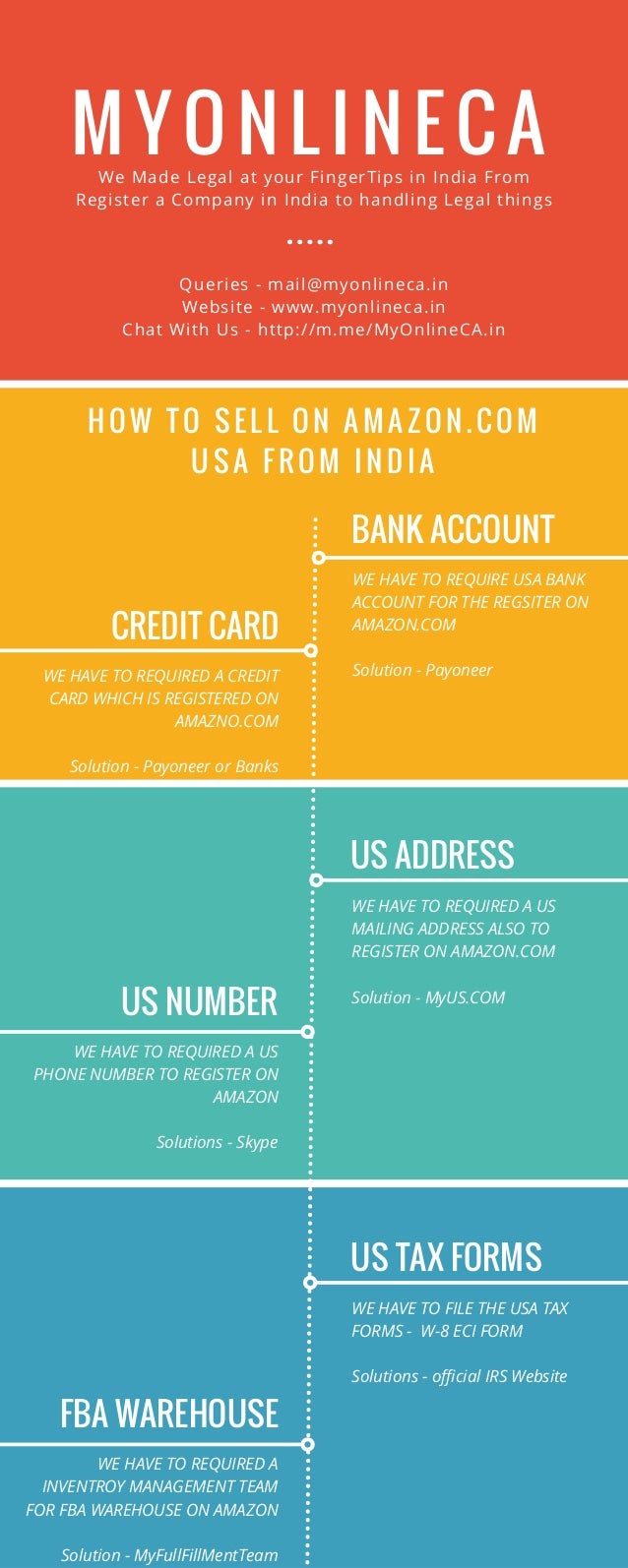 MYONLINECA
We Made Legal at your FingerTips in India From Register a Company in India to handling Legal things

Queries - mail@myonlineca.in
Website - www.myonlineca.in
Chat With Us - http://m.me/MyOnlineCA.in

HOW TO SELL ON AMAZON.COM USA FROM INDIA

BANK ACCOUNT
WE HAVE TO REQUIRE USA BANK ACCOUNT FOR THE REGSITER ON AMAZON.COM

Solution - Payoneer

CREDIT CARD
WE HAVE TO REQUIRED A CREDIT CARD WHICH IS REGISTERED ON AMAZNO.COM

Solution - Payoneer or Banks

US ADDRESS
WE HAVE TO REQUIRED A US MAILING ADDRESS ALSO TO REGISTER ON AMAZON.COM

Solution - MyUS.COM

US NUMBER
WE HAVE TO REQUIRED A US PHONE NUMBER TO REGISTER ON AMAZON

Solutions - Skype

US TAX FORMS
WE HAVE TO FILE THE USA TAX FORMS - W-8 ECI FORM

Solutions - official IRS Website

FBA WAREHOUSE
WE HAVE TO REQUIRED A INVENTROY MANAGEMENT TEAM FOR FBA WAREHOUSE ON AMAZON

Solution - MyFullFillMentTeam