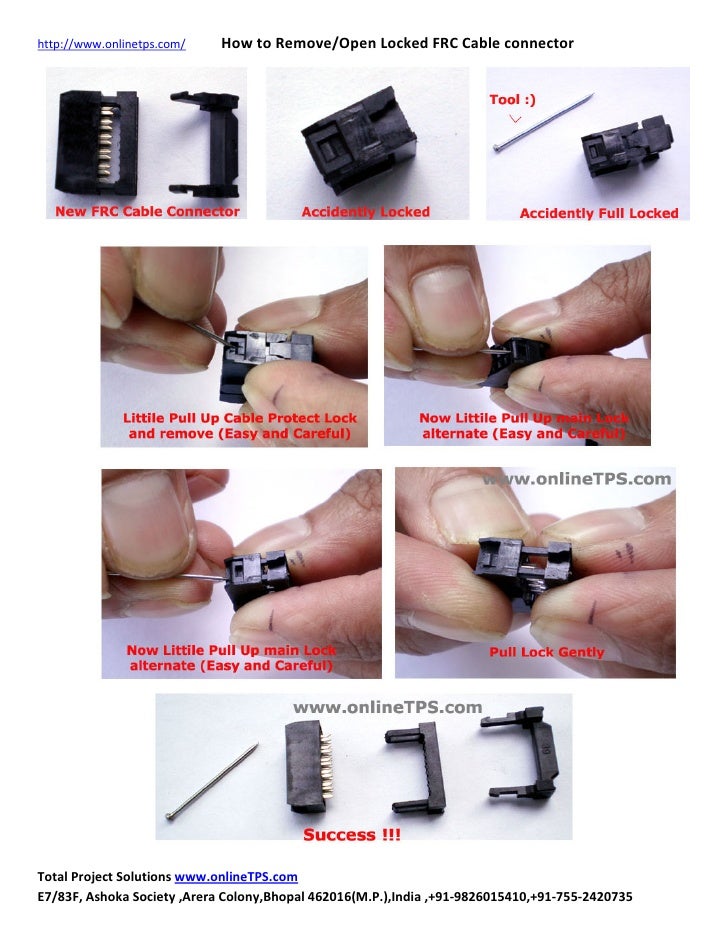 http://www.onlinetps.com/ How to Remove/Open Locked FRC Cable connector

New FRC Cable Connector

Accidently Locked

Tool :)

Accidently Full Locked

Littile Pull Up Cable Protect Lock and remove (Easy and Careful)

Now Littile Pull Up main Lock alternate (Easy and Careful)

Now Littile Pull Up main Lock alternate (Easy and Careful)

www.onlineTPS.com

Pull Lock Gently

www.onlineTPS.com

Success !!!

Total Project Solutions www.onlineTPS.com
E7/83F, Ashoka Society ,Arera Colony,Bhopal 462016(M.P.),India ,+91-9826015410,+91-755-2420735