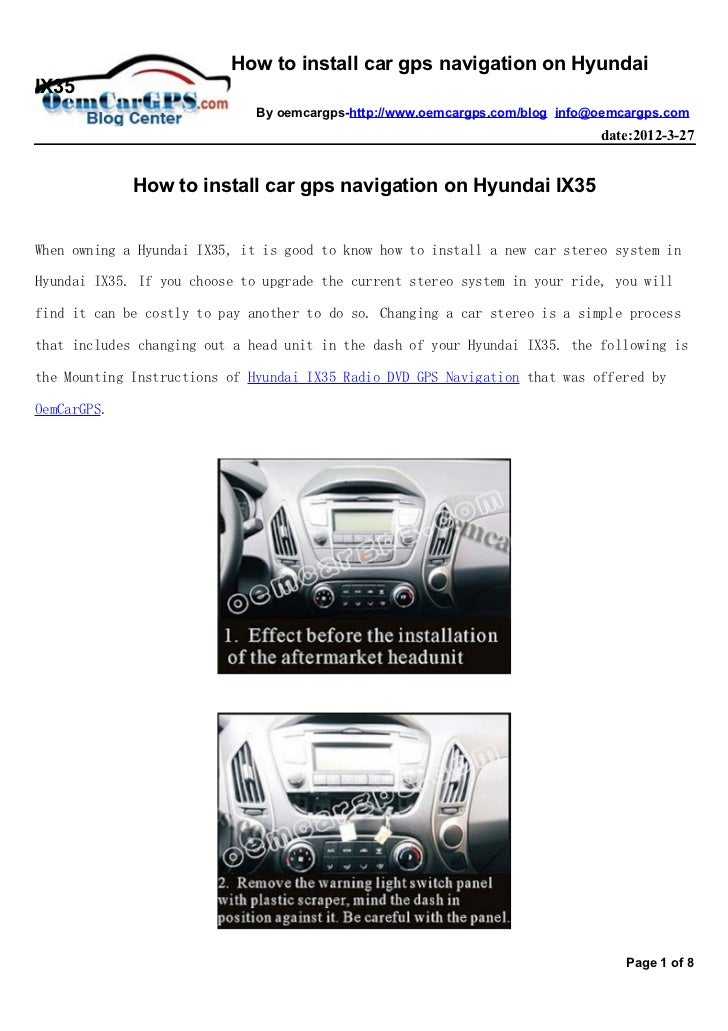 How to install car gps navigation on Hyundai IX35

OemCarGPS.com
Blog Center

By oemcargps-http://www.oemcargps.com/blog info@oemcargps.com

date:2012-3-27

How to install car gps navigation on Hyundai IX35

When owning a Hyundai IX35, it is good to know how to install a new car stereo system in Hyundai IX35. If you choose to upgrade the current stereo system in your ride, you will find it can be costly to pay another to do so. Changing a car stereo is a simple process that includes changing out a head unit in the dash of your Hyundai IX35. the following is the Mounting Instructions of Hyundai IX35 Radio DVD GPS Navigation that was offered by OemCarGPS.

oemcargps.com

1. Effect before the installation of the aftermarket headunit

oemcargps.com

2. Remove the warning light switch panel with plastic scraper, mind the dash in position against it. Be careful with the panel.

Page 1 of 8