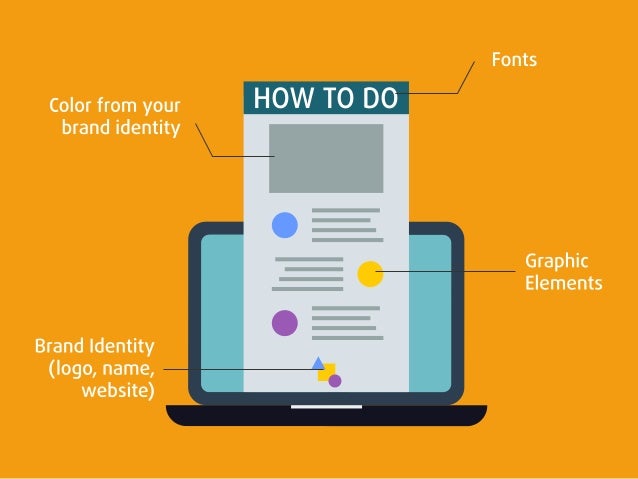 Fonts

HOW TO DO

Color from your brand identity

Graphic Elements

Brand Identity (logo, name, website)