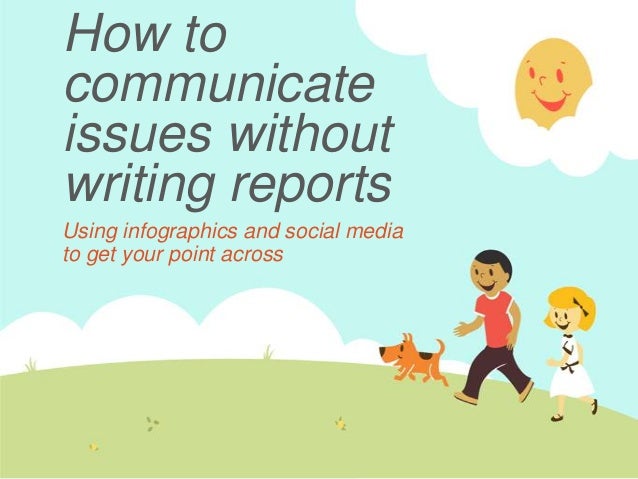 How to communicate issues without writing reports

Using infographics and social media to get your point across