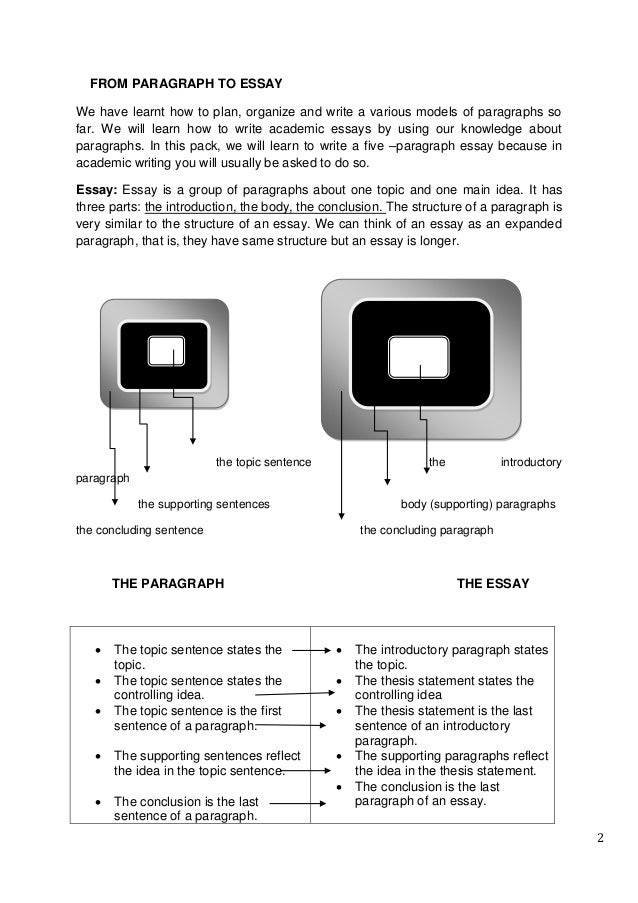 FROM PARAGRAPH TO ESSAY

We have learnt how to plan, organize and write a various models of paragraphs so far. We will learn how to write academic essays by using our knowledge about paragraphs. In this pack, we will learn to write a five –paragraph essay because in academic writing you will usually be asked to do so.

Essay: Essay is a group of paragraphs about one topic and one main idea. It has three parts: the introduction, the body, the conclusion. The structure of a paragraph is very similar to the structure of an essay. We can think of an essay as an expanded paragraph, that is, they have same structure but an essay is longer.

the topic sentence

the introductory paragraph

the supporting sentences

body (supporting) paragraphs

the concluding sentence

the concluding paragraph

THE PARAGRAPH

THE ESSAY

| | |
|---|---|
| • The topic sentence states the topic.<br>• The topic sentence states the controlling idea.<br>• The topic sentence is the first sentence of a paragraph.<br>• The supporting sentences reflect the idea in the topic sentence.<br>• The conclusion is the last sentence of a paragraph. | • The introductory paragraph states the topic.<br>• The thesis statement states the controlling idea<br>• The thesis statement is the last sentence of an introductory paragraph.<br>• The supporting paragraphs reflect the idea in the thesis statement.<br>• The conclusion is the last paragraph of an essay. |

2