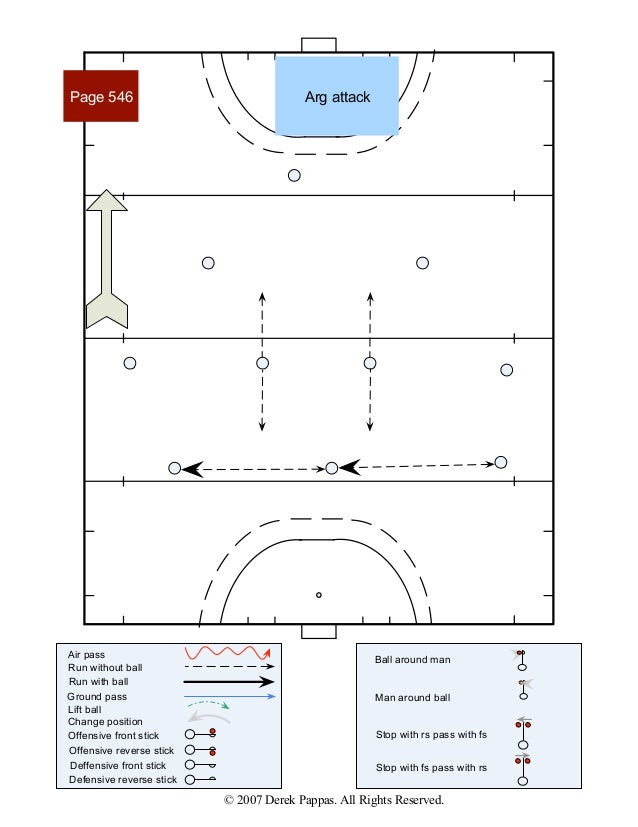 Page 546

Arg attack

Air pass
Run without ball
Run with ball
Ground pass
Lift ball
Change position
Offensive front stick
Offensive reverse stick
Deffensive front stick
Defensive reverse stick

Ball around man
Man around ball
Stop with rs pass with fs
Stop with fs pass with rs

© 2007 Derek Pappas. All Rights Reserved.