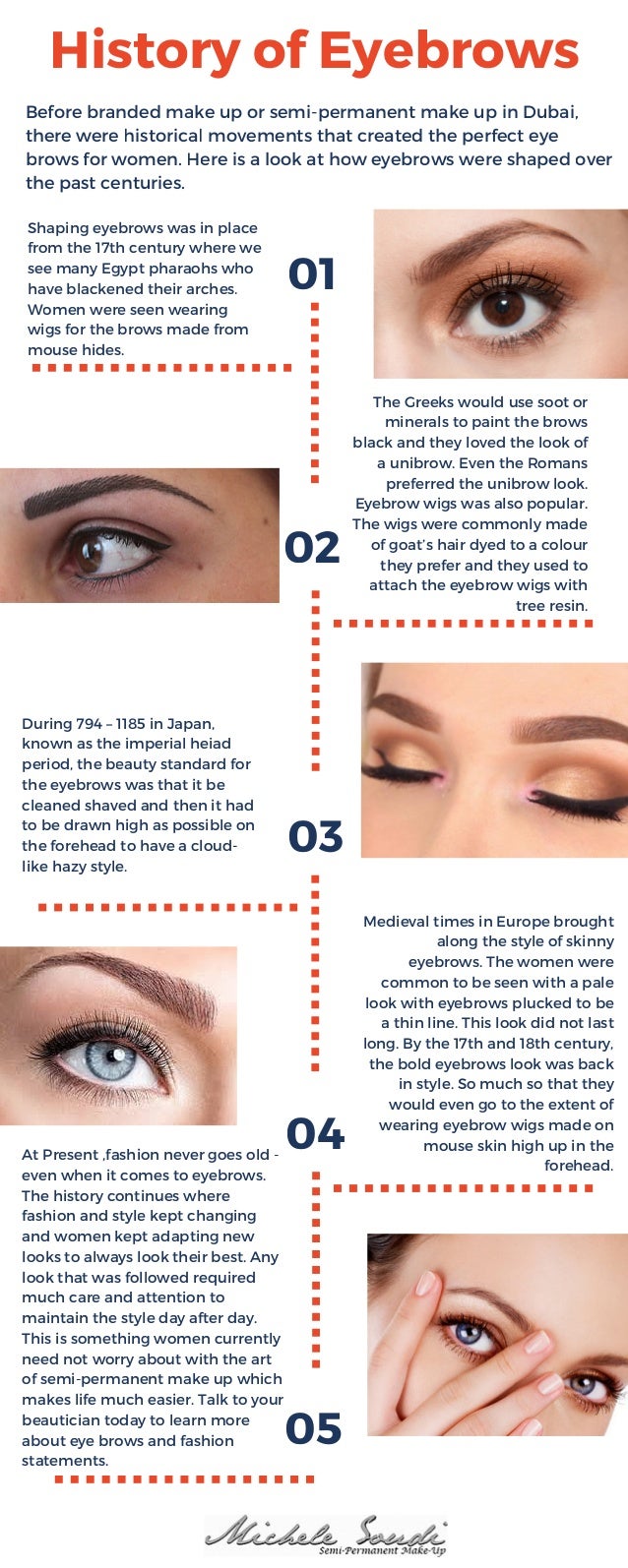 History of Eyebrows

Before branded make up or semi-permanent make up in Dubai, there were historical movements that created the perfect eye brows for women. Here is a look at how eyebrows were shaped over the past centuries.

Shaping eyebrows was in place from the 17th century where we see many Egypt pharaohs who have blackened their arches. Women were seen wearing wigs for the brows made from mouse hides.

01

The Greeks would use soot or minerals to paint the brows black and they loved the look of a unibrow. Even the Romans preferred the unibrow look. Eyebrow wigs was also popular. The wigs were commonly made of goat's hair dyed to a colour they prefer and they used to attach the eyebrow wigs with tree resin.

02

During 794 – 1185 in Japan, known as the imperial heiad period, the beauty standard for the eyebrows was that it be cleaned shaved and then it had to be drawn high as possible on the forehead to have a cloud-like hazy style.

03

Medieval times in Europe brought along the style of skinny eyebrows. The women were common to be seen with a pale look with eyebrows plucked to be a thin line. This look did not last long. By the 17th and 18th century, the bold eyebrows look was back in style. So much so that they would even go to the extent of wearing eyebrow wigs made on mouse skin high up in the forehead.

04

At Present ,fashion never goes old - even when it comes to eyebrows. The history continues where fashion and style kept changing and women kept adapting new looks to always look their best. Any look that was followed required much care and attention to maintain the style day after day. This is something women currently need not worry about with the art of semi-permanent make up which makes life much easier. Talk to your beautician today to learn more about eye brows and fashion statements.

05

Michele Soudi
Semi-Permanent Make-Up