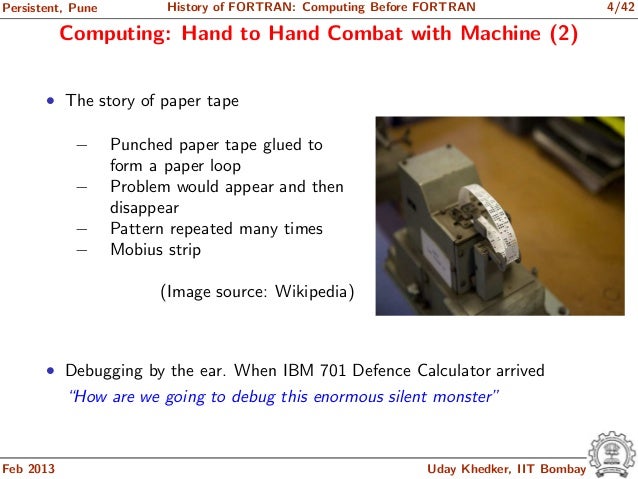 Persistent, Pune    History of FORTRAN: Computing Before FORTRAN    4/42

Computing: Hand to Hand Combat with Machine (2)

• The story of paper tape

– Punched paper tape glued to form a paper loop
– Problem would appear and then disappear
– Pattern repeated many times
– Mobius strip

(Image source: Wikipedia)

• Debugging by the ear. When IBM 701 Defence Calculator arrived
"How are we going to debug this enormous silent monster"

Feb 2013    Uday Khedker, IIT Bombay