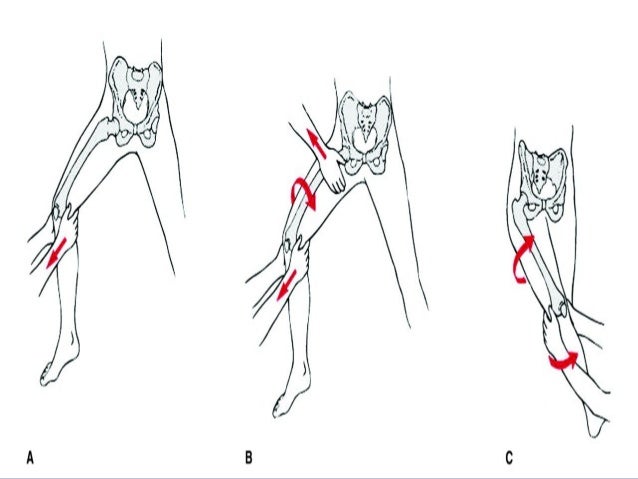 A

B

C