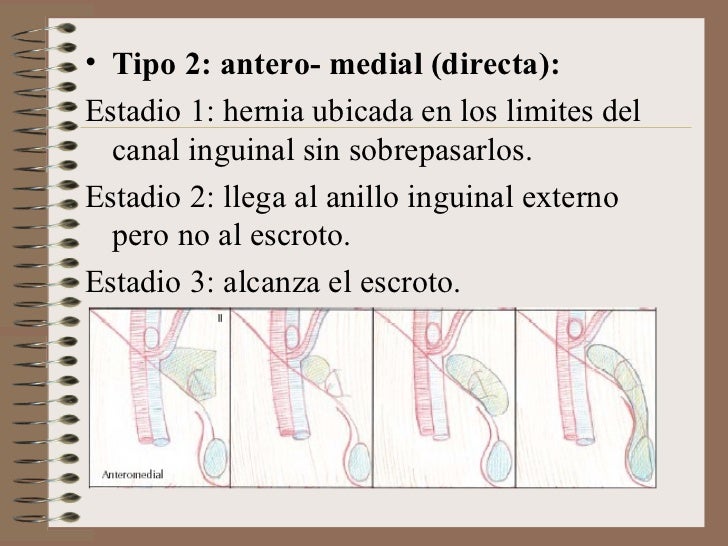 • **Tipo 2: antero- medial (directa):**

Estadio 1: hernia ubicada en los limites del canal inguinal sin sobrepasarlos.

Estadio 2: llega al anillo inguinal externo pero no al escroto.

Estadio 3: alcanza el escroto.

II

Anteromedial